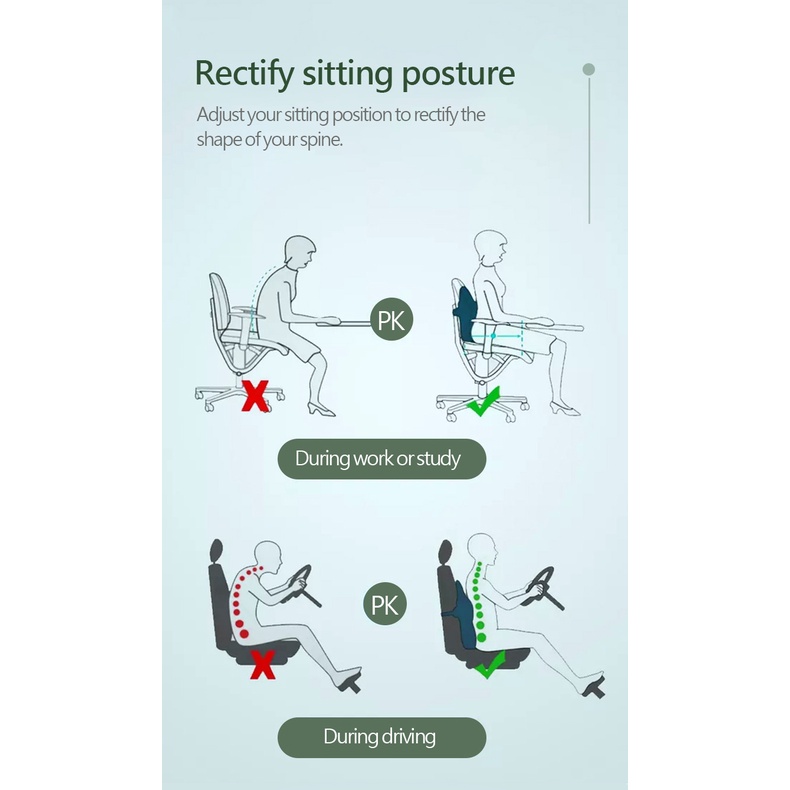 Rectify sitting posture

Adjust your sitting position to rectify the shape of your spine.

PK

During work or study

PK

During driving