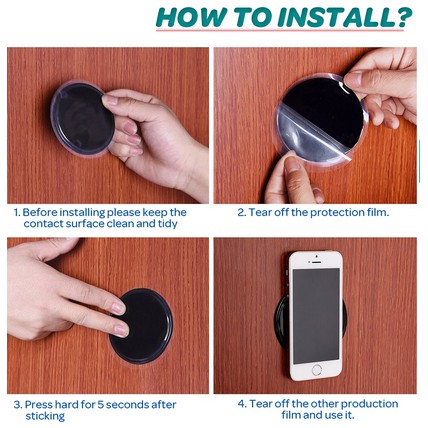 HOW TO INSTALL?

1. Before installing please keep the contact surface clean and tidy

2. Tear off the protection film.

3. Press hard for 5 seconds after sticking

4. Tear off the other production film and use it.