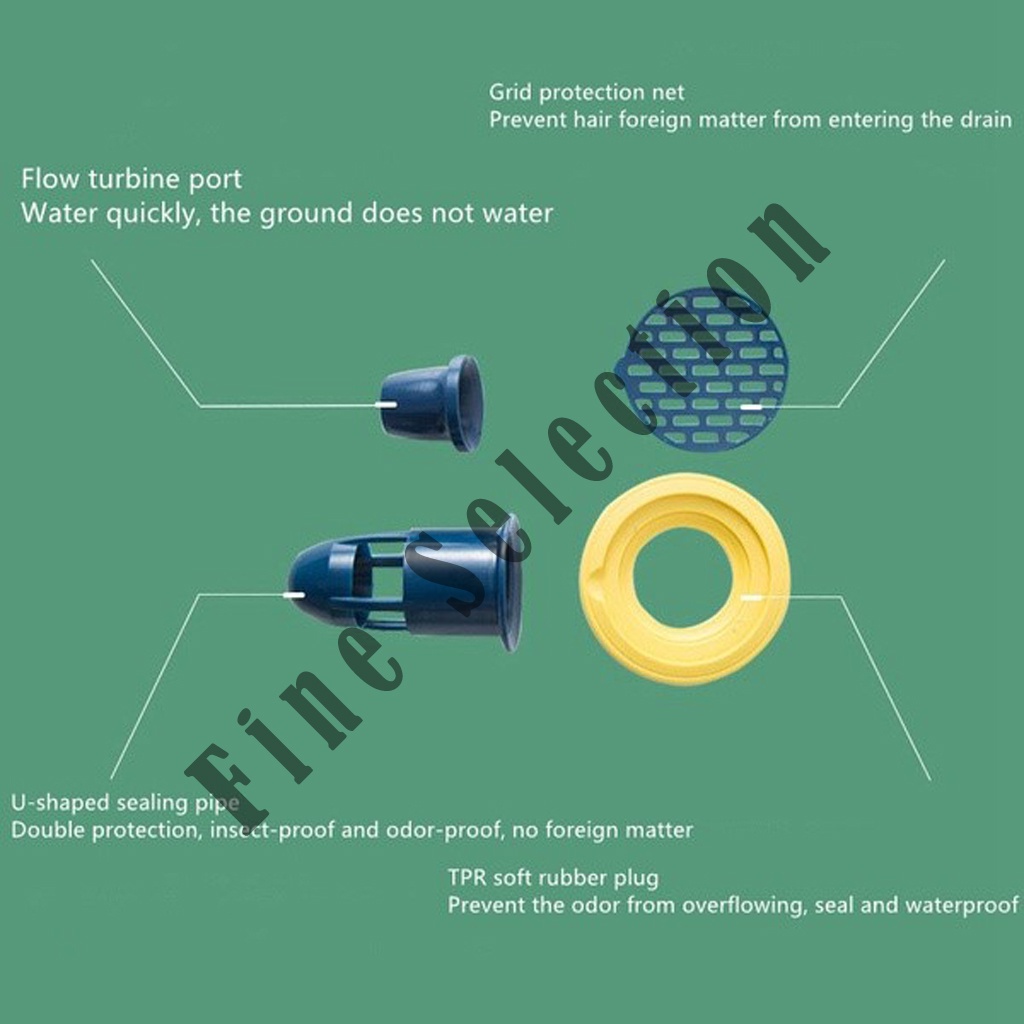 Grid protection net
Prevent hair foreign matter from entering the drain

Flow turbine port
Water quickly, the ground does not water

Fine Selection

U-shaped sealing pipe
Double protection, insect-proof and odor-proof, no foreign matter

TPR soft rubber plug
Prevent the odor from overflowing, seal and waterproof