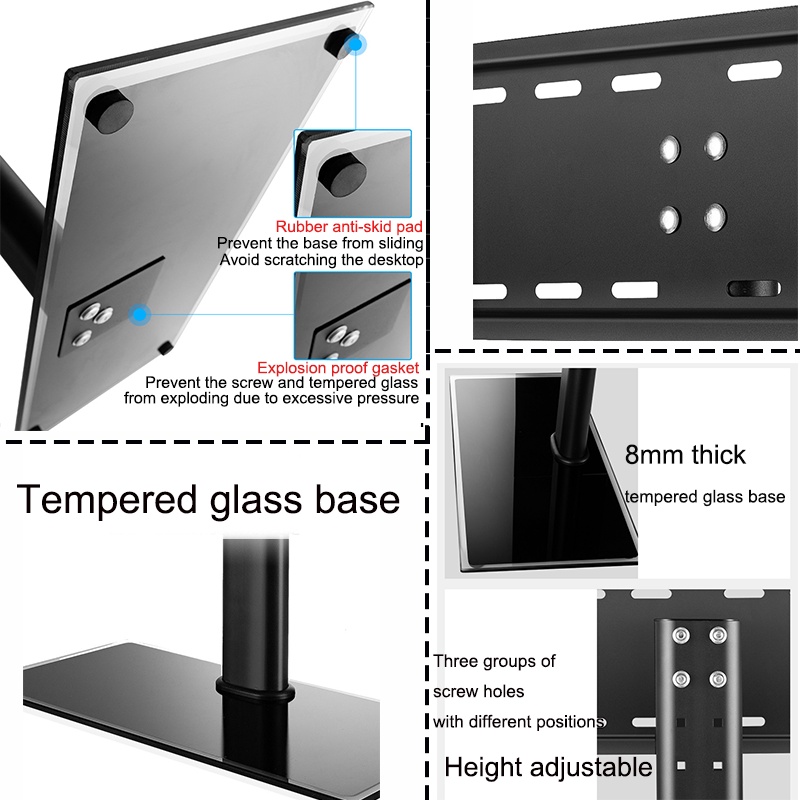 Rubber anti-skid pad
Prevent the base from sliding
Avoid scratching the desktop

Explosion proof gasket
Prevent the screw and tempered glass from exploding due to excessive pressure

Tempered glass base

8mm thick
tempered glass base

Three groups of
screw holes
with different positions

Height adjustable