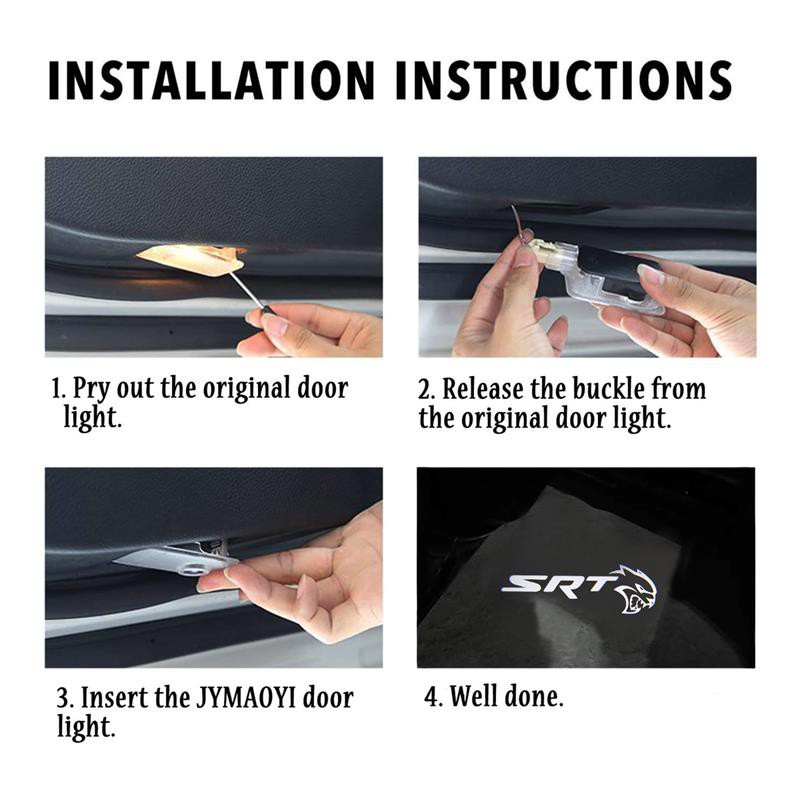 INSTALLATION INSTRUCTIONS

1. Pry out the original door light.

2. Release the buckle from the original door light.

3. Insert the JYMAOYI door light.

SRT

4. Well done.