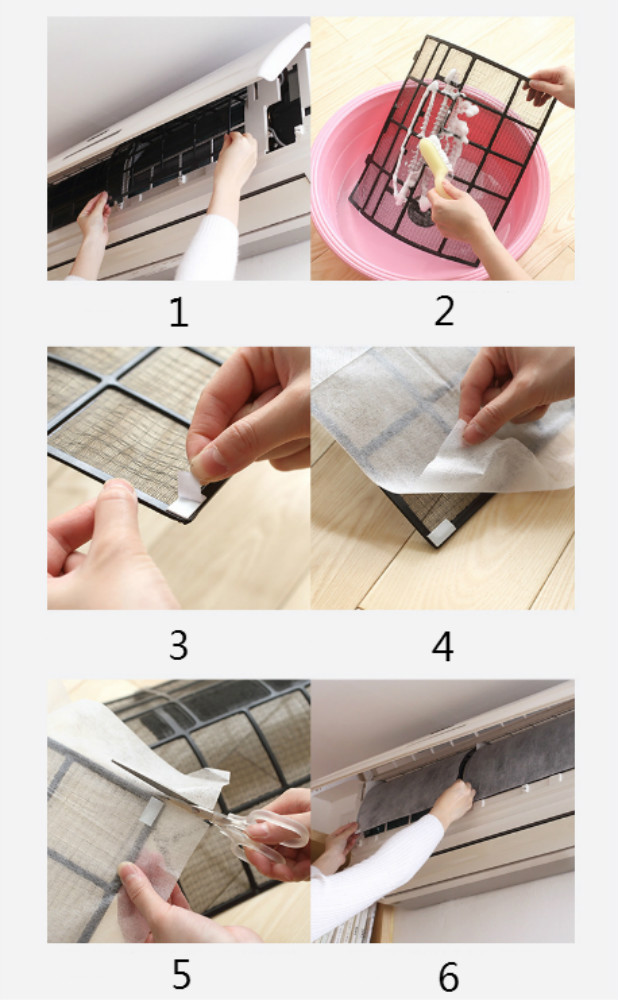 1
2
3
4
5
6