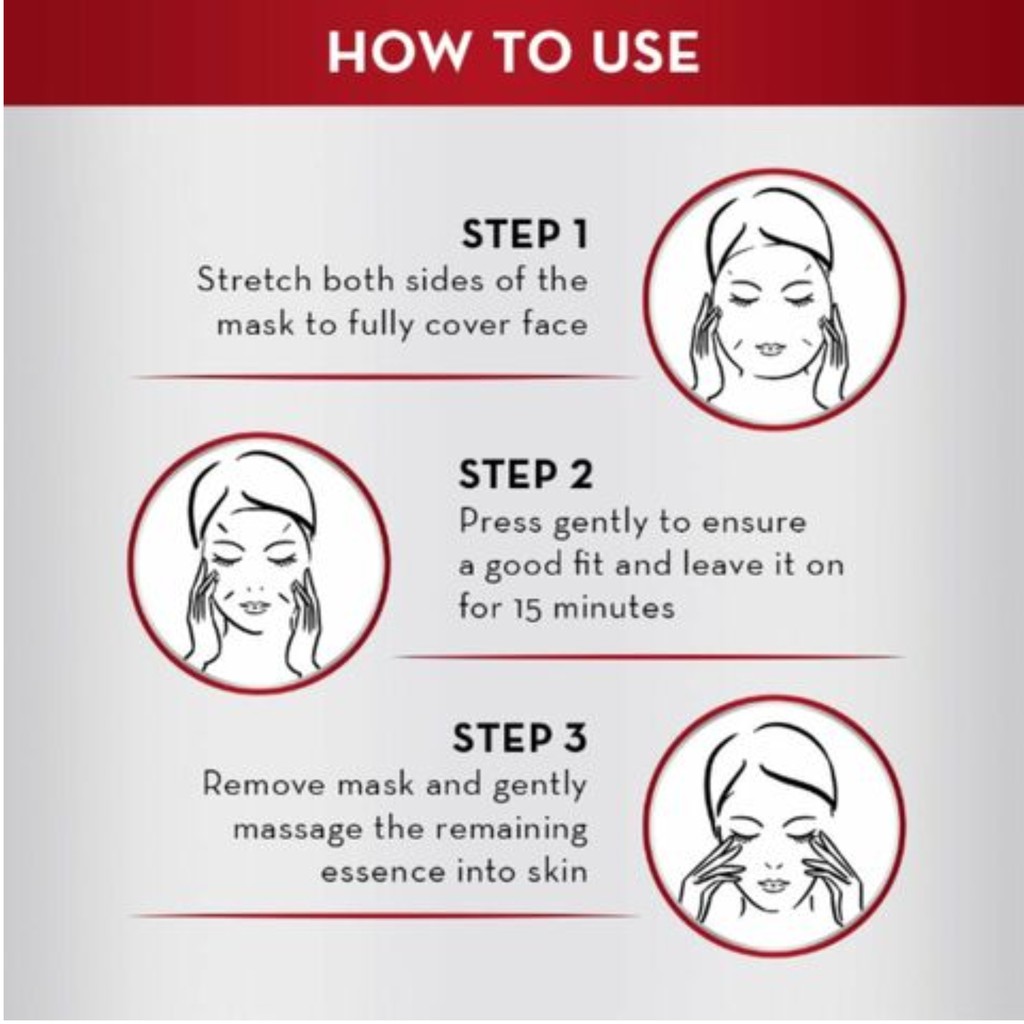 HOW TO USE

STEP 1
Stretch both sides of the mask to fully cover face

STEP 2
Press gently to ensure a good fit and leave it on for 15 minutes

STEP 3
Remove mask and gently massage the remaining essence into skin