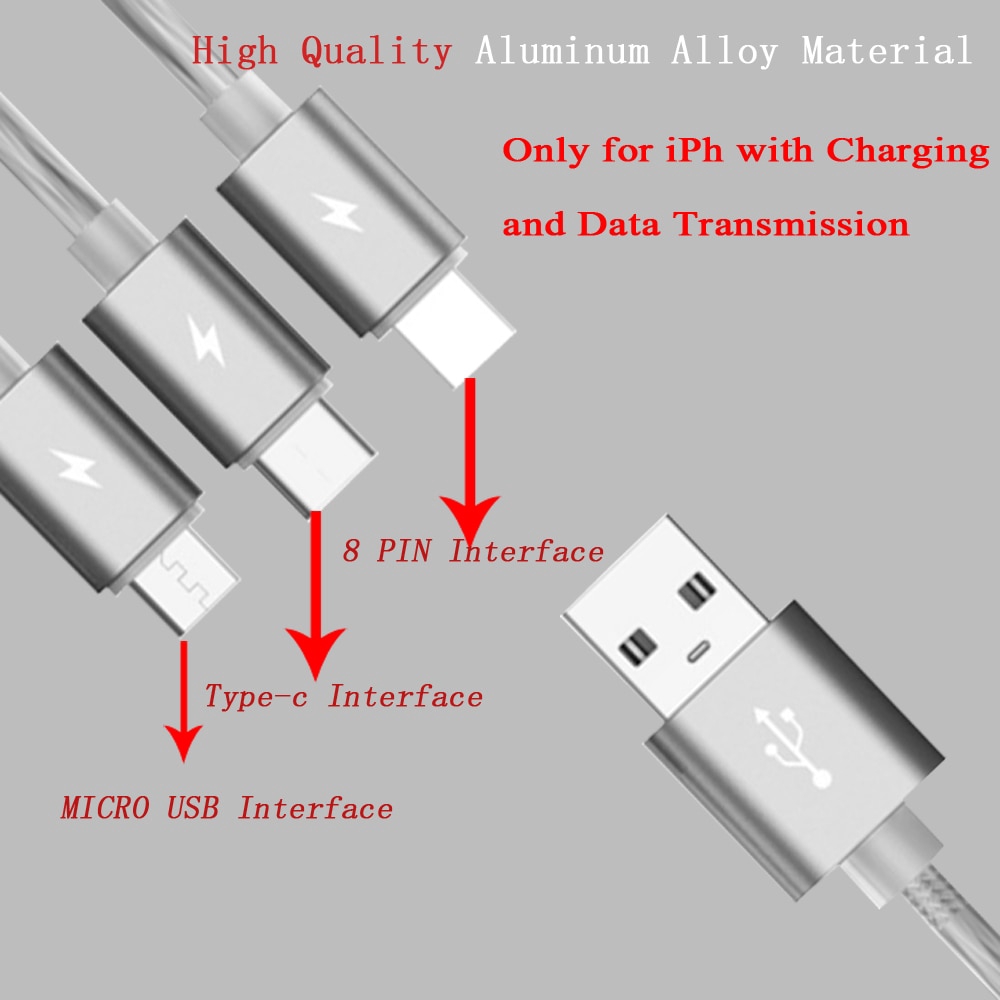 High Quality Aluminum Alloy Material

Only for iPh with Charging and Data Transmission

8 PIN Interface

Type-c Interface

MICRO USB Interface