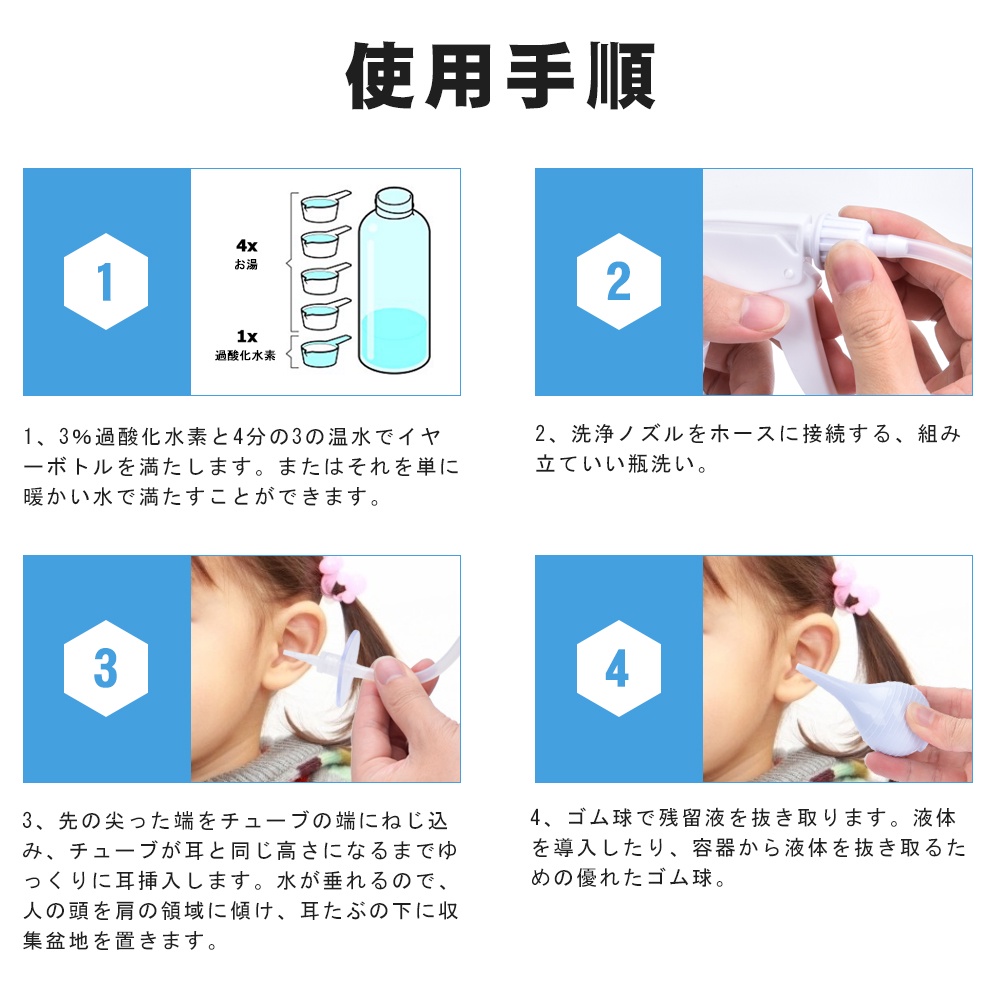 使用手順

1

4x
お湯

1x
過酸化水素

1、3%過酸化水素と4分の3の温水でイヤーボトルを満たします。またはそれを単に暖かい水で満たすことができます。

2

2、洗浄ノズルをホースに接続する、組み立ていい瓶洗い。

3

3、先の尖った端をチューブの端にねじ込み、チューブが耳と同じ高さになるまでゆっくりに耳挿入します。水が垂れるので、人の頭を肩の領域に傾け、耳たぶの下に収集盆地を置きます。

4

4、ゴム球で残留液を抜き取ります。液体を導入したり、容器から液体を抜き取るための優れたゴム球。