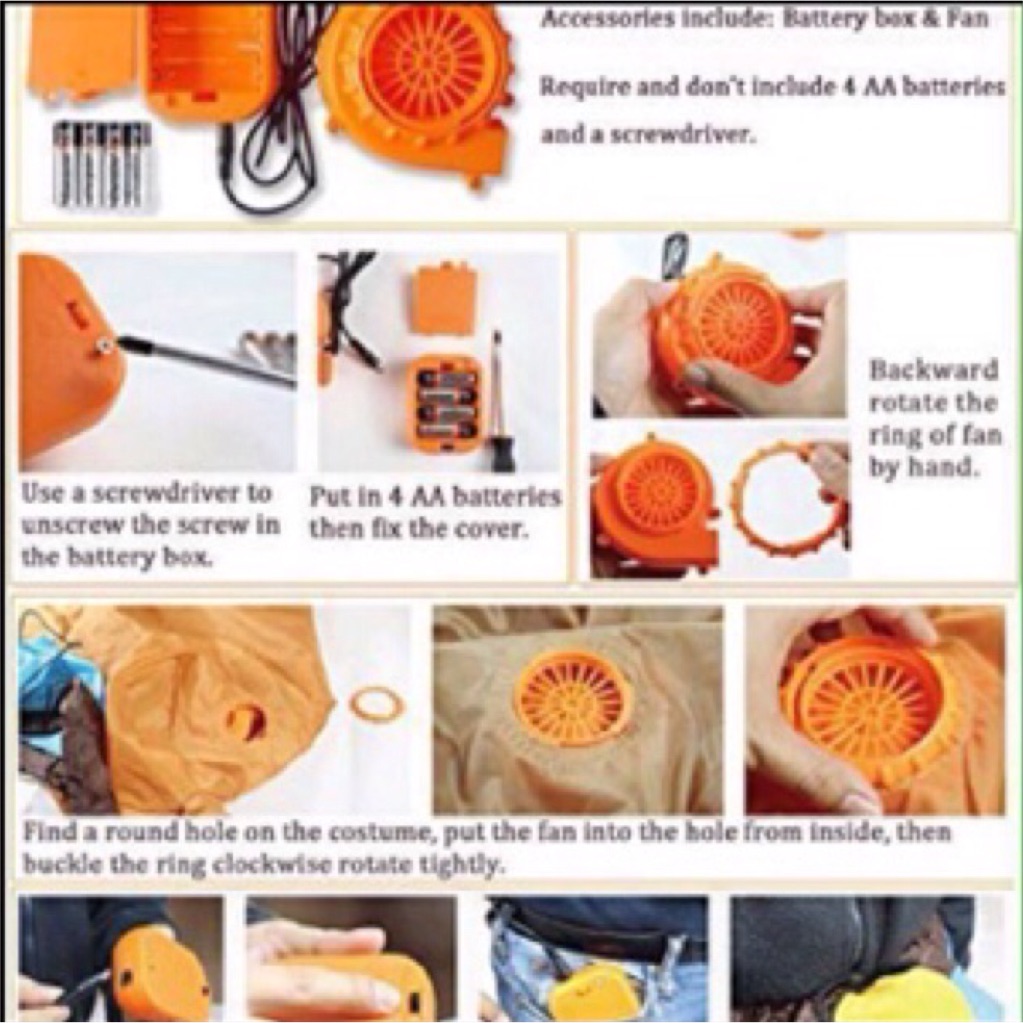 Accessories include: Battery box & Fan

Require and don't include 4 AA batteries and a screwdriver.

Use a screwdriver to unscrew the screw in the battery box.

Put in 4 AA batteries then fix the cover.

Backward rotate the ring of fan by hand.

Find a round hole on the costume, put the fan into the hole from inside, then buckle the ring clockwise rotate tightly.