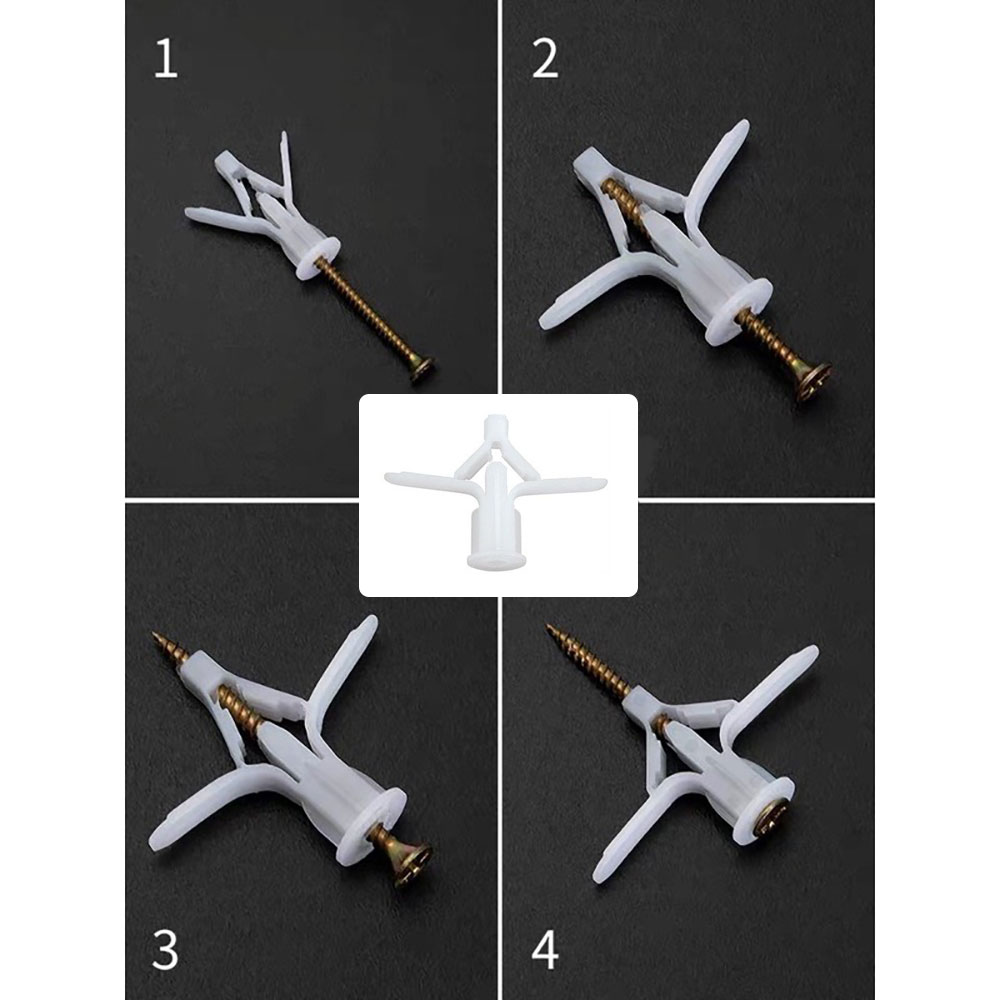 1

2

3

4