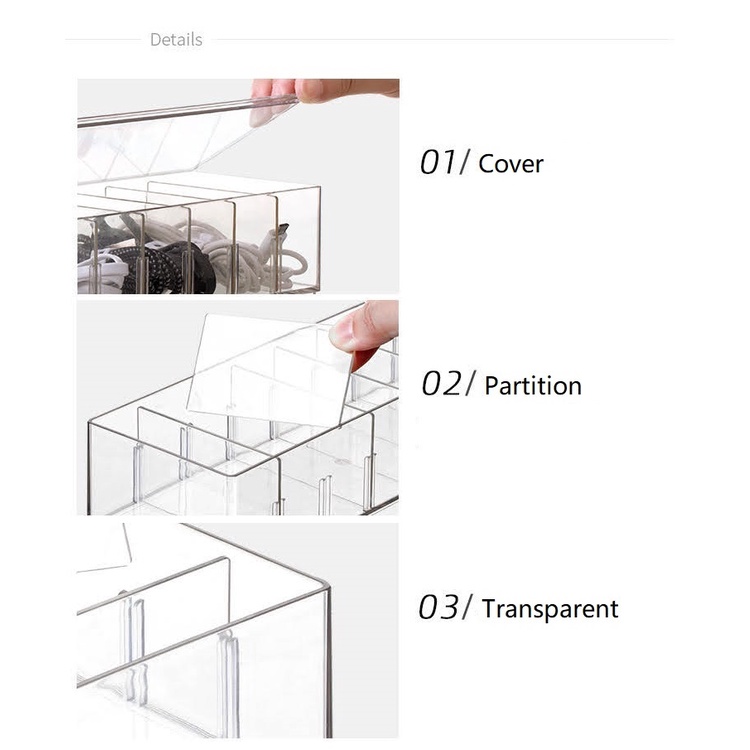 Details

01/ Cover

02/ Partition

03/ Transparent