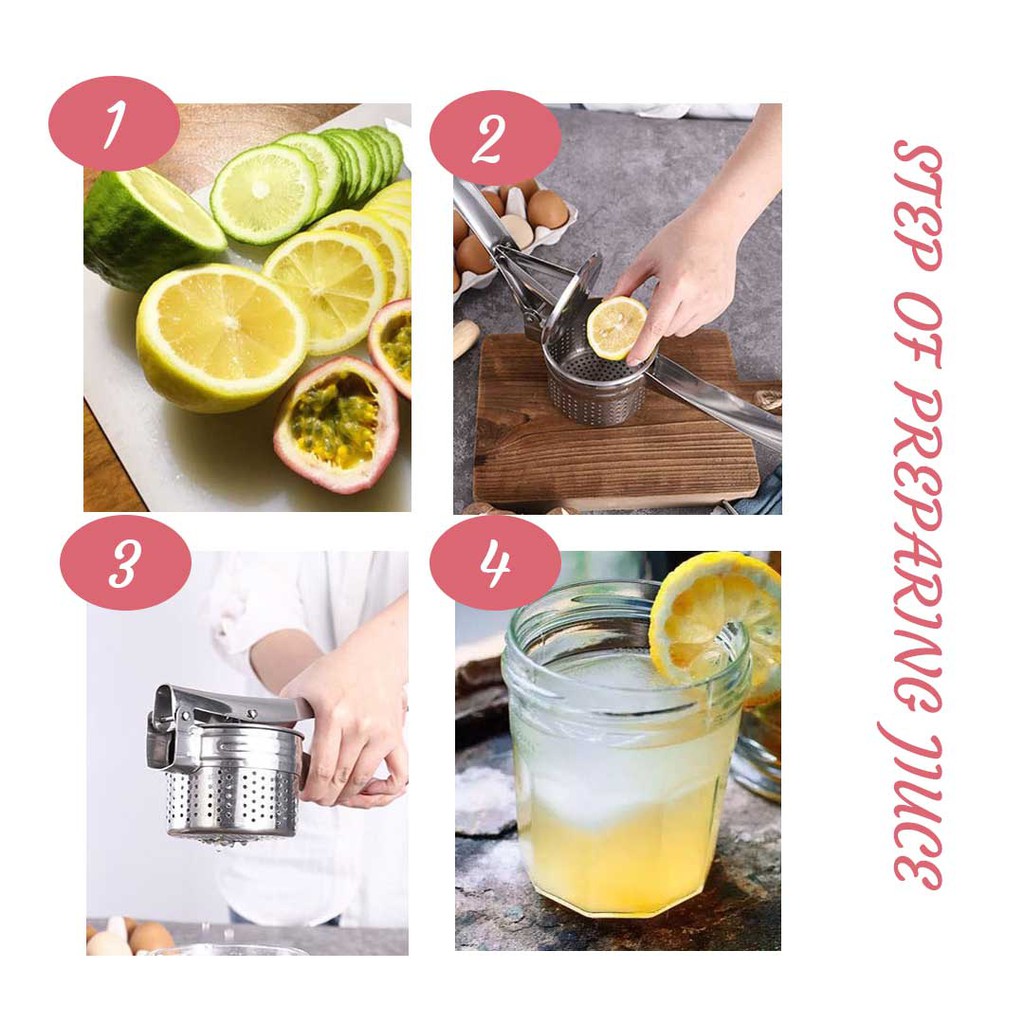 1

2

3

4

STEP OF PREPARING JUICE