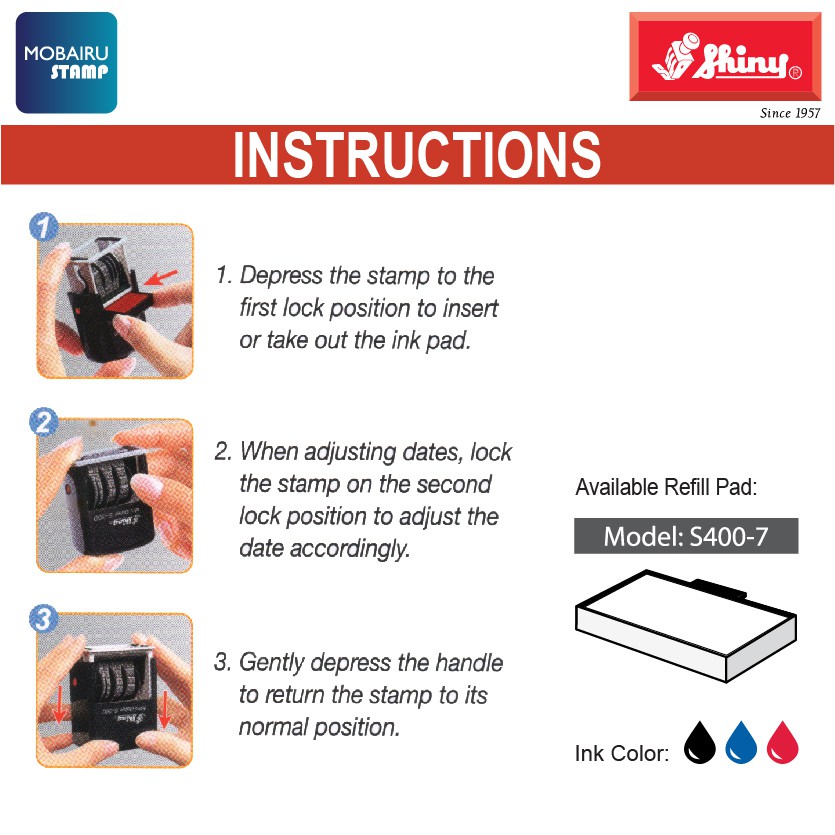 MOBAIRU STAMP

Shiny®
Since 1957

INSTRUCTIONS

1

1. Depress the stamp to the first lock position to insert or take out the ink pad.

2

2. When adjusting dates, lock the stamp on the second lock position to adjust the date accordingly.

3

3. Gently depress the handle to return the stamp to its normal position.

Available Refill Pad:

Model: S400-7

Ink Color: