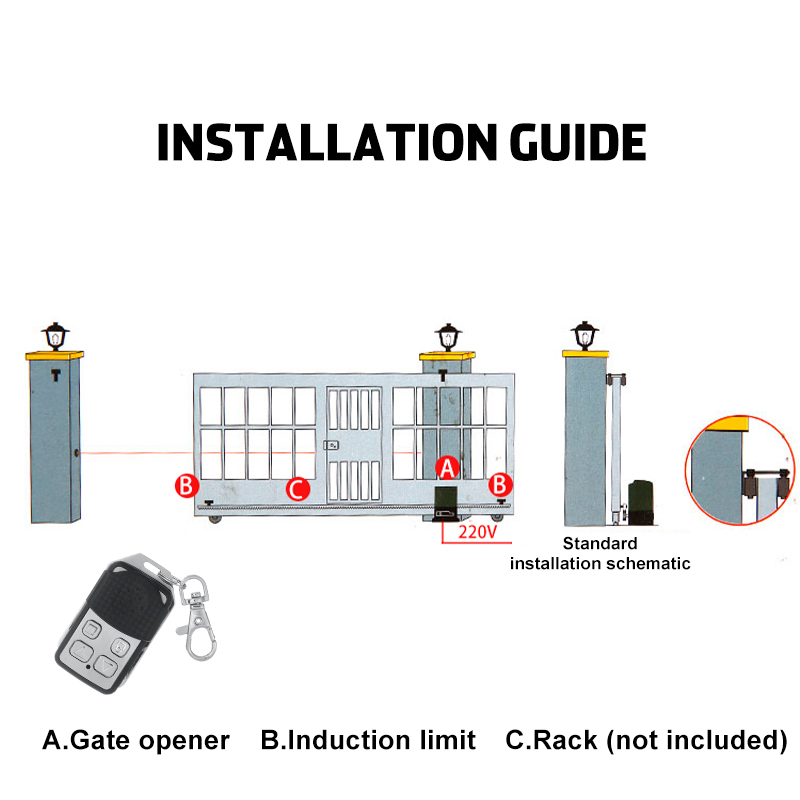 INSTALLATION GUIDE

B

C

A

B

220V

Standard installation schematic

A.Gate opener B.Induction limit C.Rack (not included)