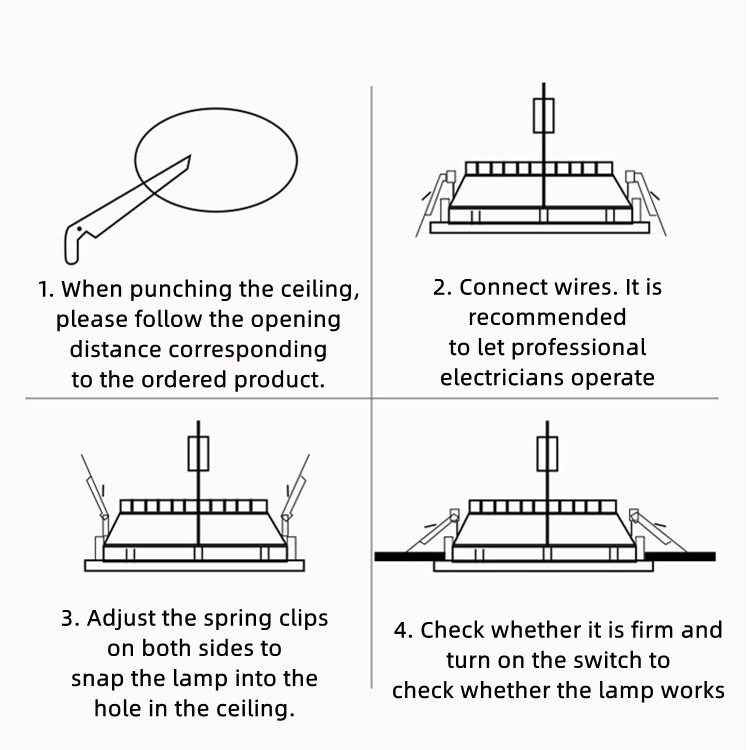 1. When punching the ceiling, please follow the opening distance corresponding to the ordered product.

2. Connect wires. It is recommended to let professional electricians operate

3. Adjust the spring clips on both sides to snap the lamp into the hole in the ceiling.

4. Check whether it is firm and turn on the switch to check whether the lamp works