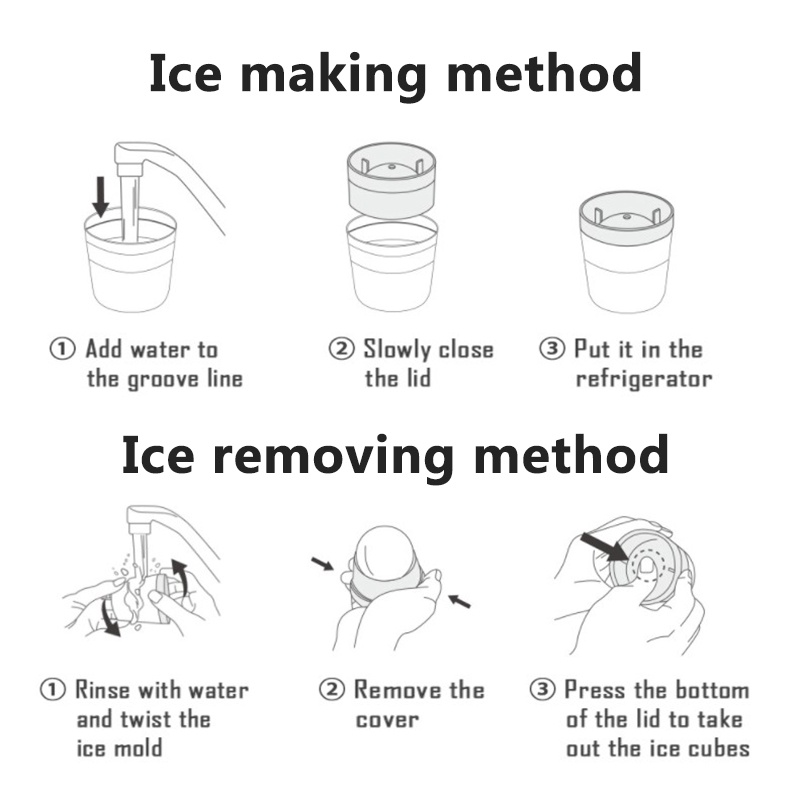 Ice making method

① Add water to the groove line

② Slowly close the lid

③ Put it in the refrigerator

Ice removing method

① Rinse with water and twist the ice mold

② Remove the cover

③ Press the bottom of the lid to take out the ice cubes