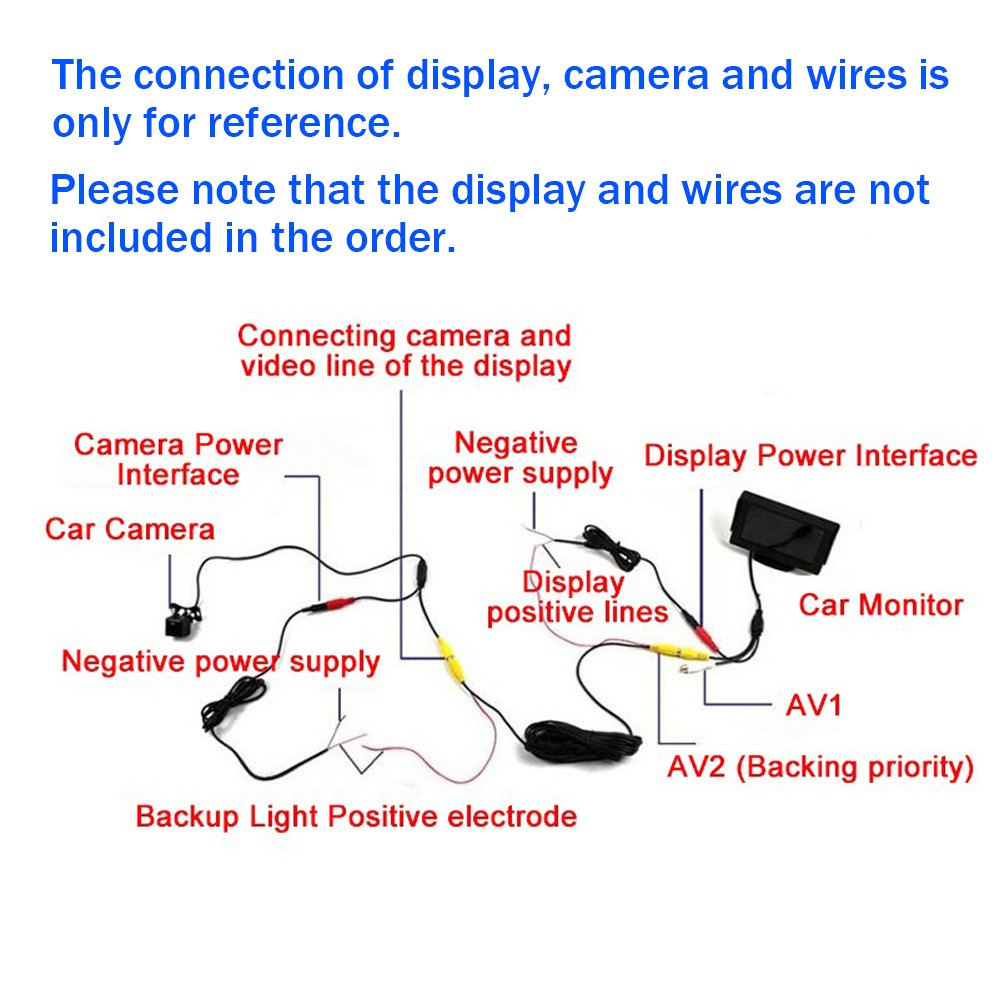 The connection of display, camera and wires is only for reference.

Please note that the display and wires are not included in the order.

Connecting camera and video line of the display

Camera Power Interface

Negative power supply

Display Power Interface

Car Camera

Display positive lines

Car Monitor

Negative power supply

AV1

AV2 (Backing priority)

Backup Light Positive electrode