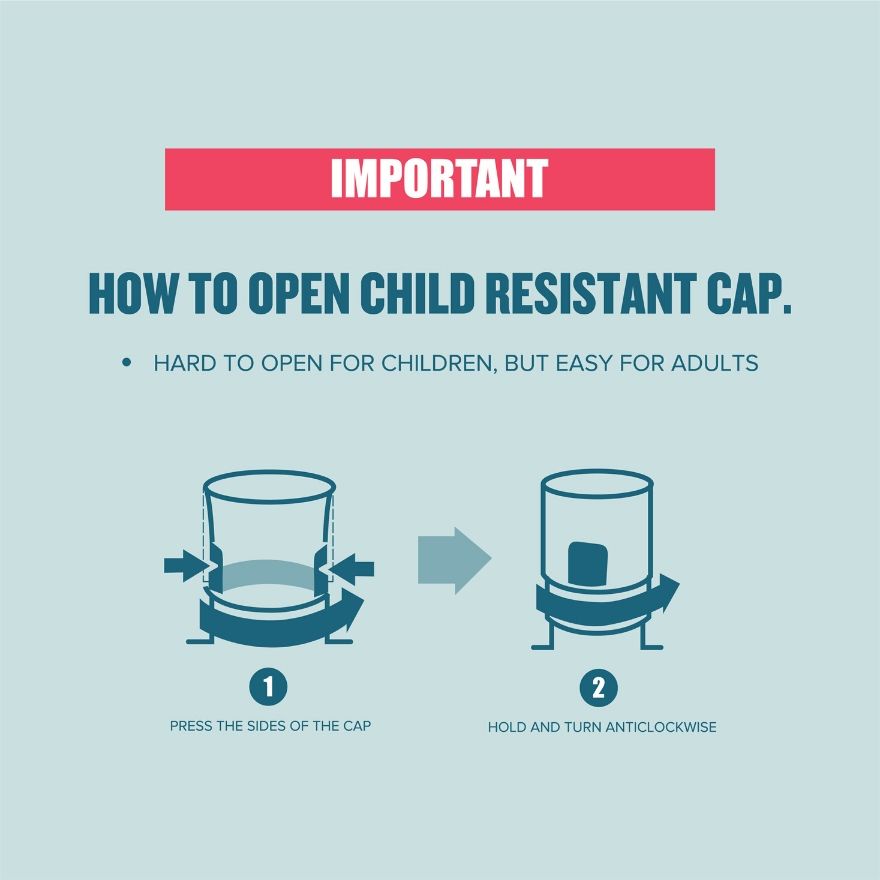 IMPORTANT

HOW TO OPEN CHILD RESISTANT CAP.

• HARD TO OPEN FOR CHILDREN, BUT EASY FOR ADULTS

1
PRESS THE SIDES OF THE CAP

2
HOLD AND TURN ANTICLOCKWISE