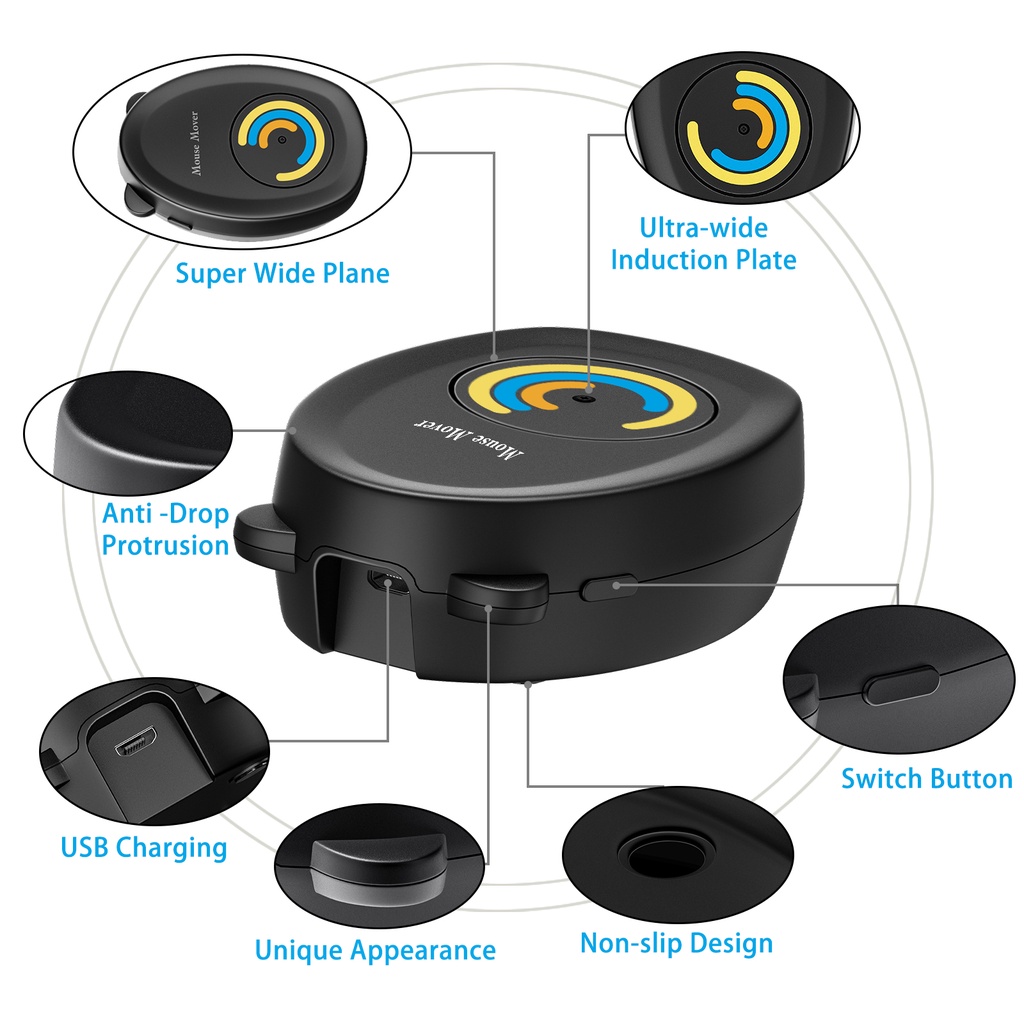 Mouse Mover

Super Wide Plane

Ultra-wide Induction Plate

Mouse Mover

Anti -Drop Protrusion

Switch Button

USB Charging

Unique Appearance

Non-slip Design