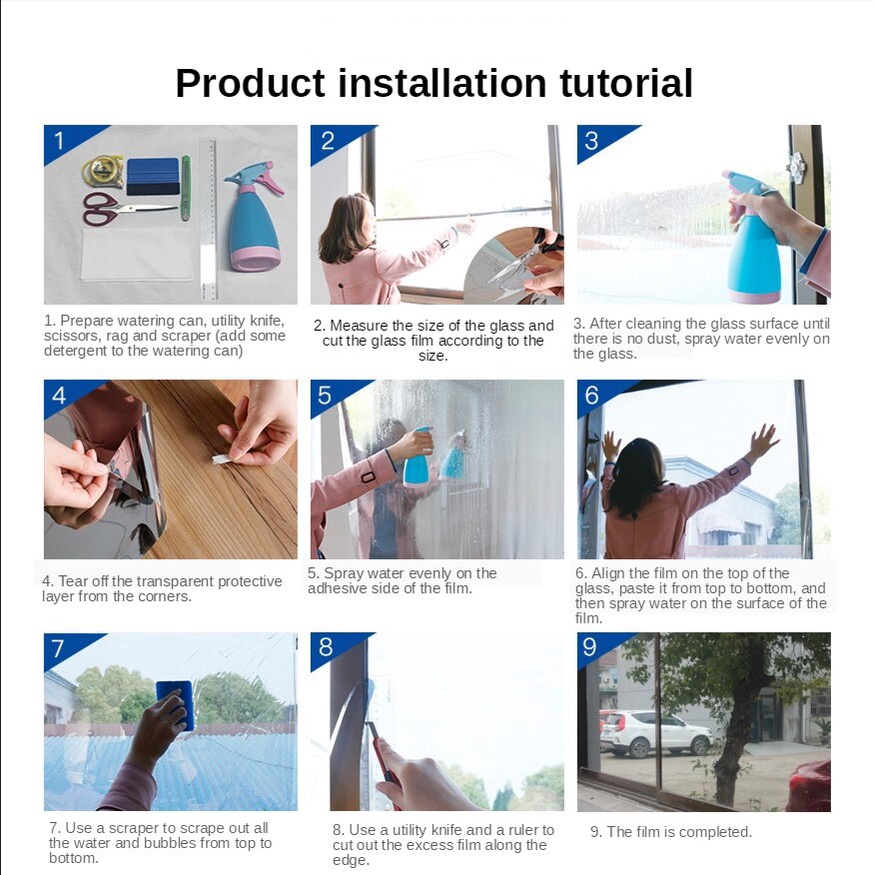 Product installation tutorial

1

1. Prepare watering can, utility knife, scissors, rag and scraper (add some detergent to the watering can)

2

2. Measure the size of the glass and cut the glass film according to the size.

3

3. After cleaning the glass surface until there is no dust, spray water evenly on the glass.

4

4. Tear off the transparent protective layer from the corners.

5

5. Spray water evenly on the adhesive side of the film.

6

6. Align the film on the top of the glass, paste it from top to bottom, and then spray water on the surface of the film.

7

7. Use a scraper to scrape out all the water and bubbles from top to bottom.

8

8. Use a utility knife and a ruler to cut out the excess film along the edge.

9

9. The film is completed.