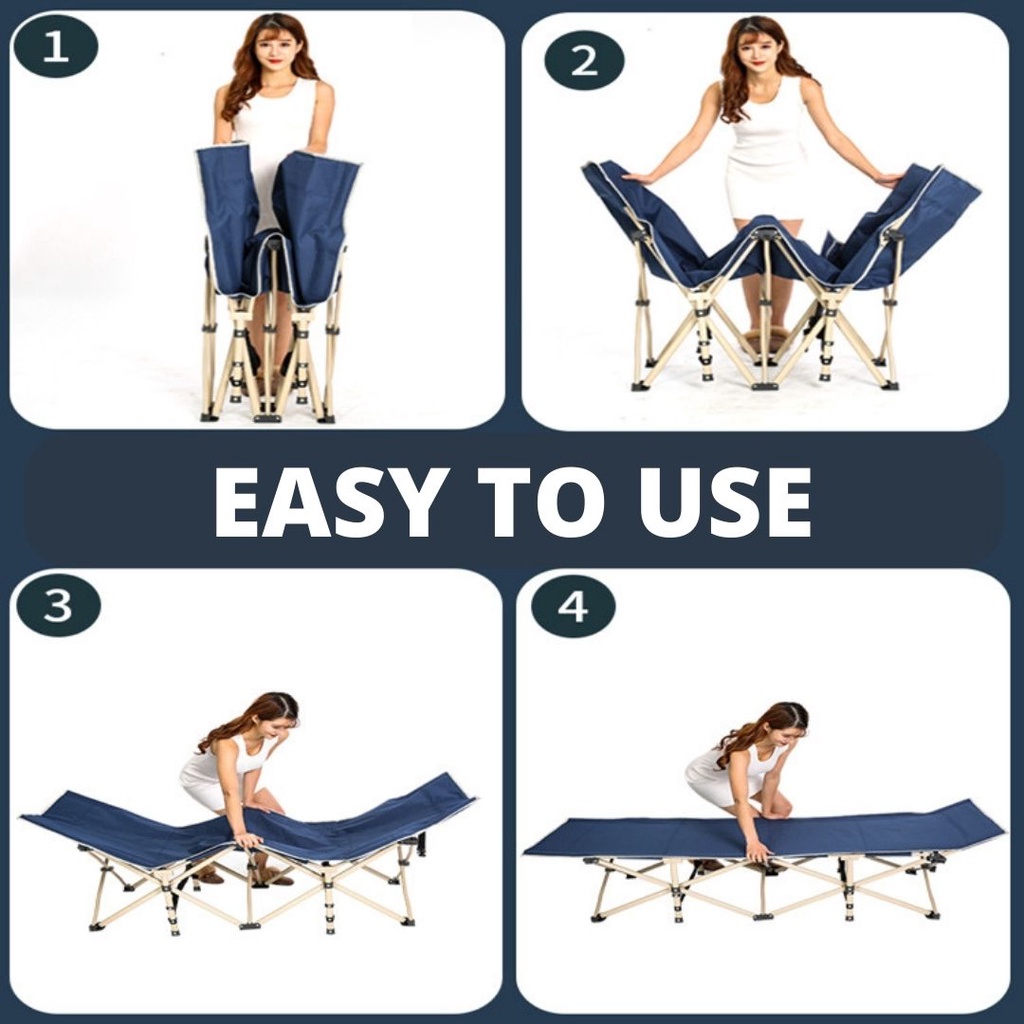 1

2

EASY TO USE

3

4