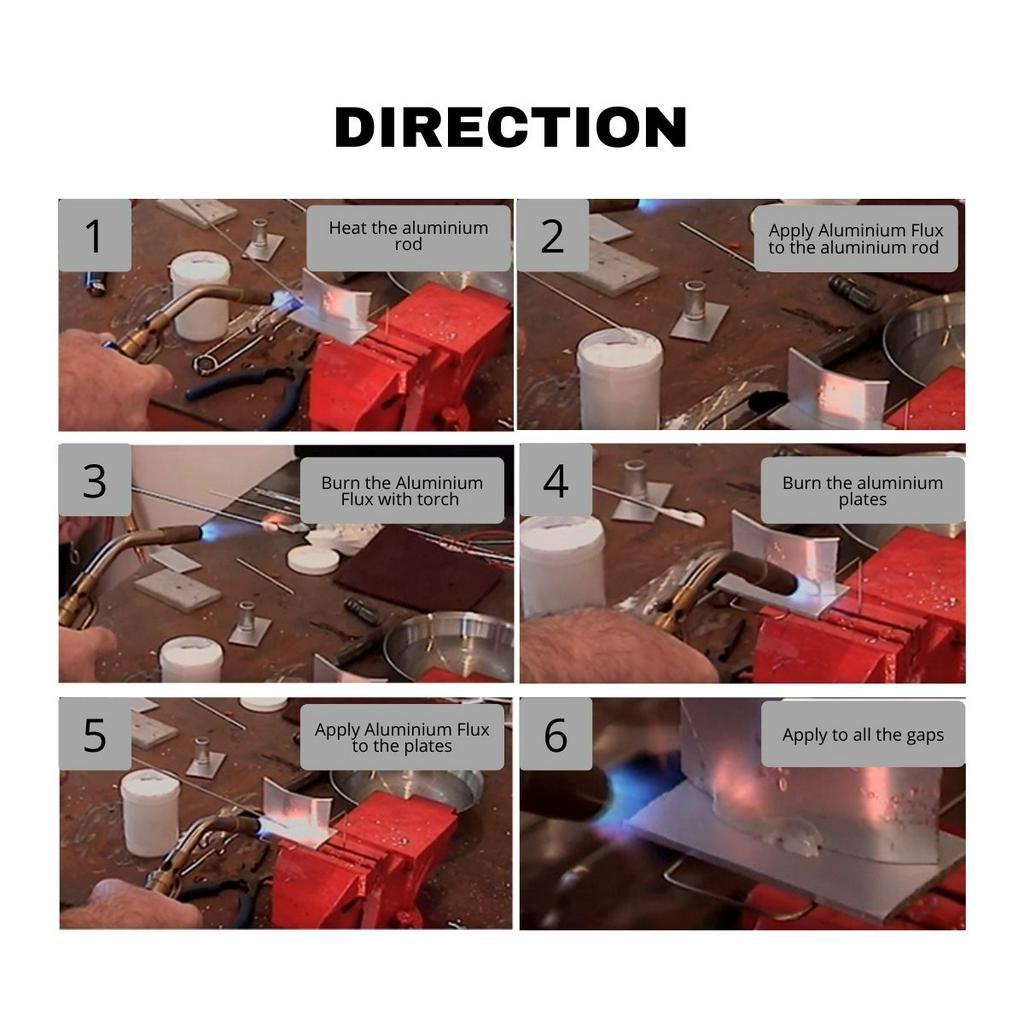 DIRECTION

1
Heat the aluminium rod

2
Apply Aluminium Flux to the aluminium rod

3
Burn the Aluminium Flux with torch

4
Burn the aluminium plates

5
Apply Aluminium Flux to the plates

6
Apply to all the gaps