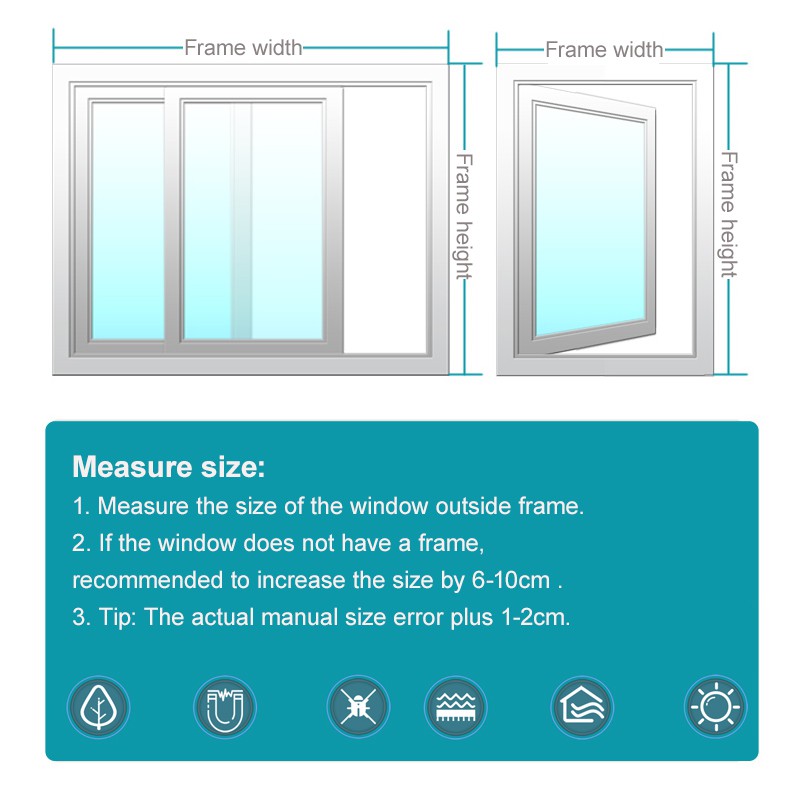 Frame width

Frame height

Frame width

Frame height

Measure size:

1. Measure the size of the window outside frame.

2. If the window does not have a frame, recommended to increase the size by 6-10cm .

3. Tip: The actual manual size error plus 1-2cm.