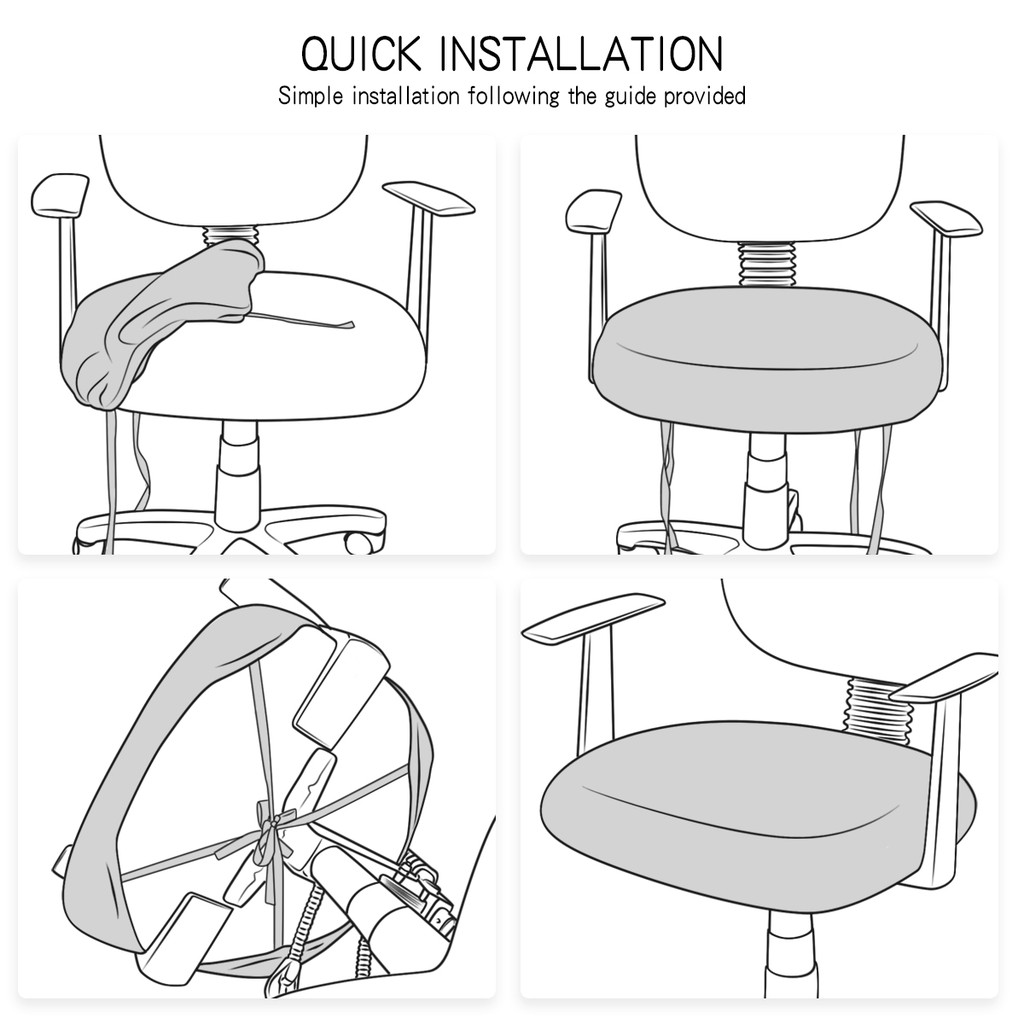 QUICK INSTALLATION
Simple installation following the guide provided