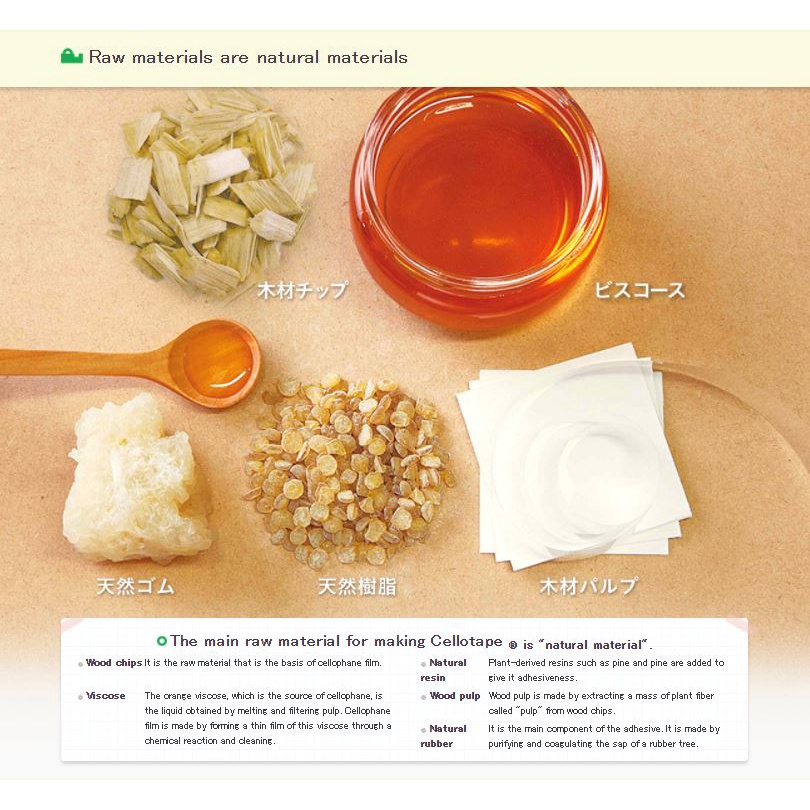 Raw materials are natural materials

木材チップ

ビスコース

天然ゴム

天然樹脂

木材パルプ

The main raw material for making Cellotape ® is "natural material".

Wood chips It is the raw material that is the basis of cellophane film.

Viscose The orange viscose, which is the source of cellophane, is the liquid obtained by melting and filtering pulp. Cellophane film is made by forming a thin film of this viscose through a chemical reaction and cleaning.

Natural resin Plant-derived resins such as pine and pine are added to give it adhesiveness.

Wood pulp Wood pulp is made by extracting a mass of plant fiber called "pulp" from wood chips.

Natural rubber It is the main component of the adhesive. It is made by purifying and coagulating the sap of a rubber tree.