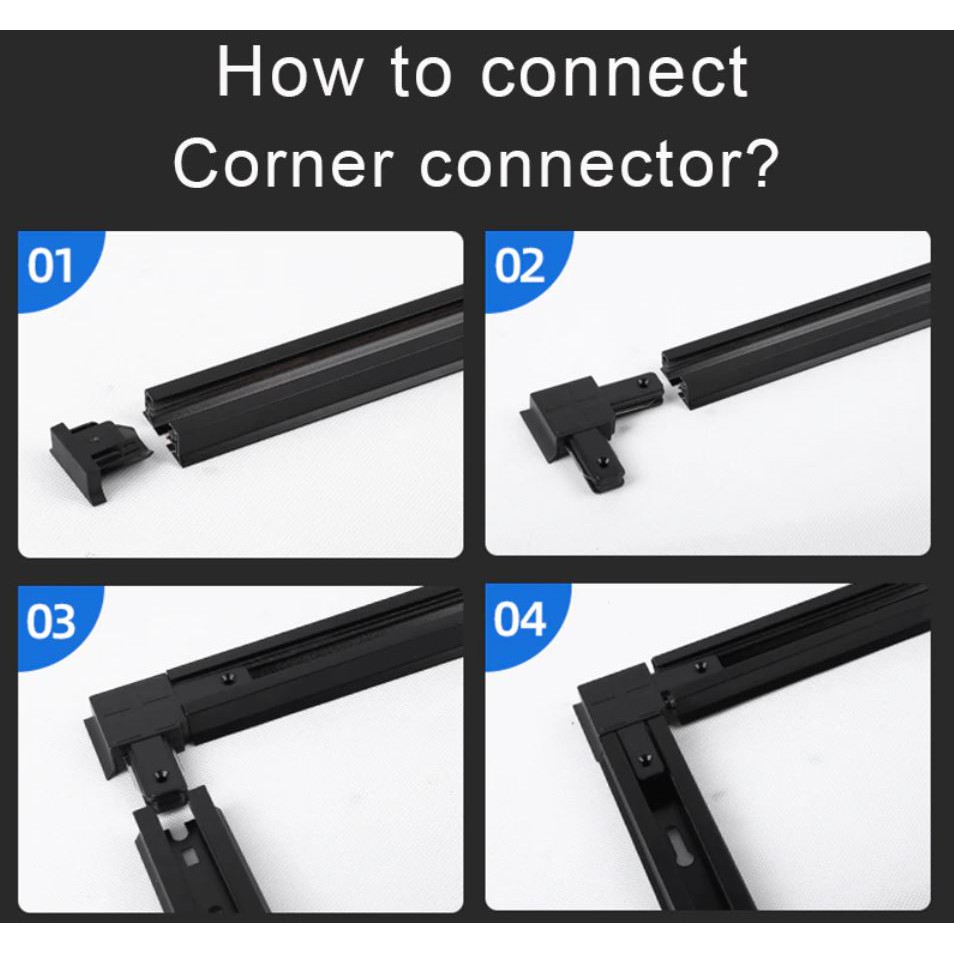 How to connect
Corner connector?

01

02

03

04