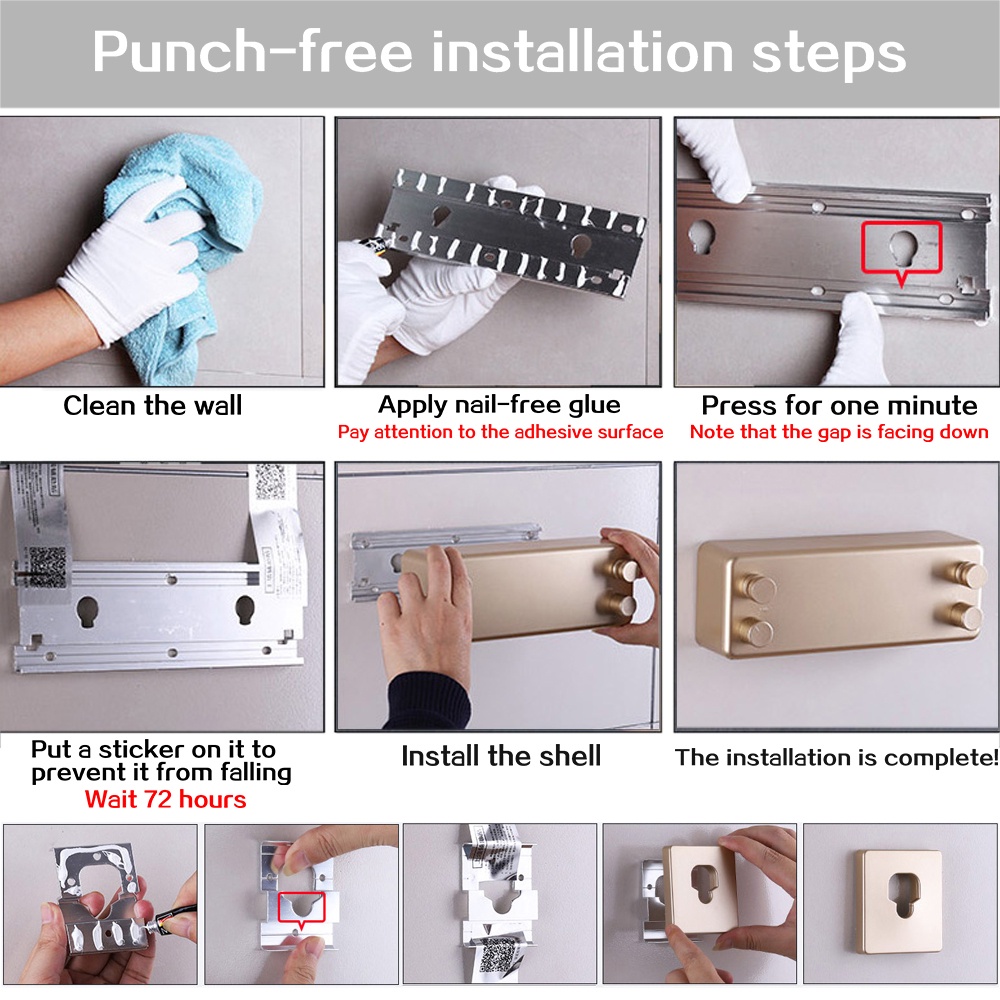 Punch-free installation steps

Clean the wall

Apply nail-free glue
Pay attention to the adhesive surface

Press for one minute
Note that the gap is facing down

Put a sticker on it to prevent it from falling
Wait 72 hours

Install the shell

The installation is complete!