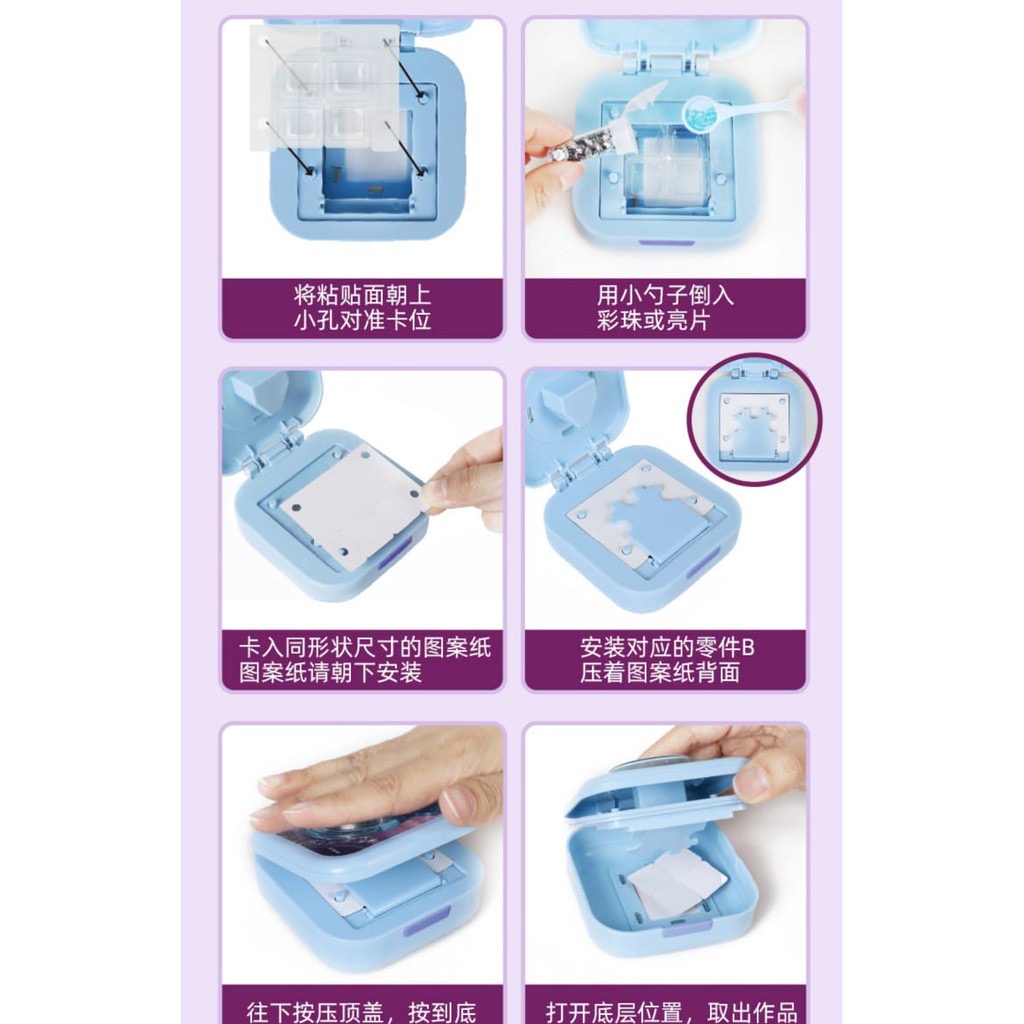 将粘贴面朝上
小孔对准卡位

用小勺子倒入
彩珠或亮片

卡入同形状尺寸的图案纸
图案纸请朝下安装

安装对应的零件B
压着图案纸背面

往下按压顶盖，按到底

打开底层位置，取出作品