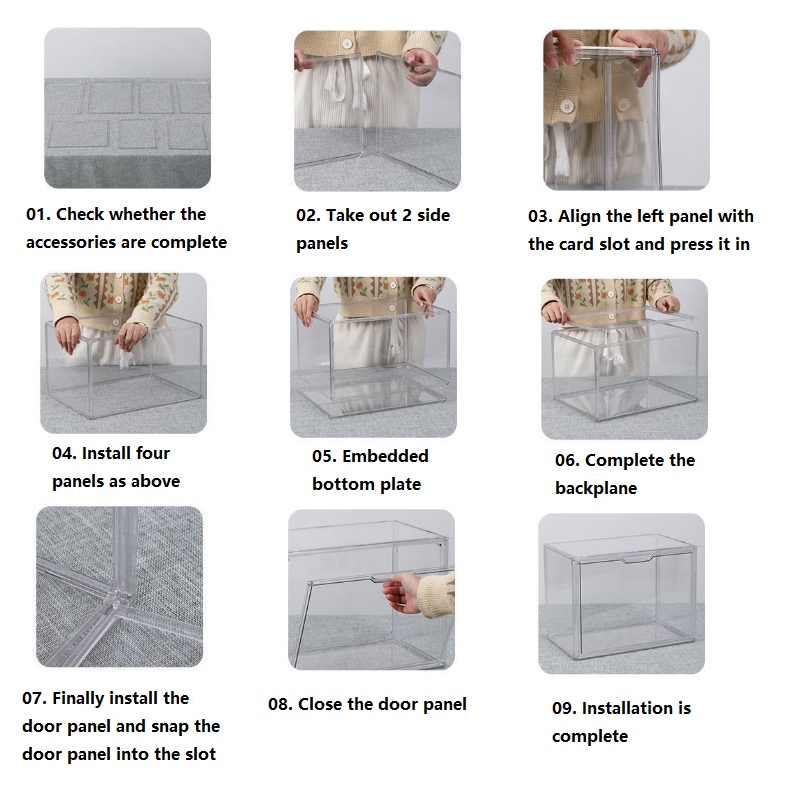 01. Check whether the accessories are complete

02. Take out 2 side panels

03. Align the left panel with the card slot and press it in

04. Install four panels as above

05. Embedded bottom plate

06. Complete the backplane

07. Finally install the door panel and snap the door panel into the slot

08. Close the door panel

09. Installation is complete