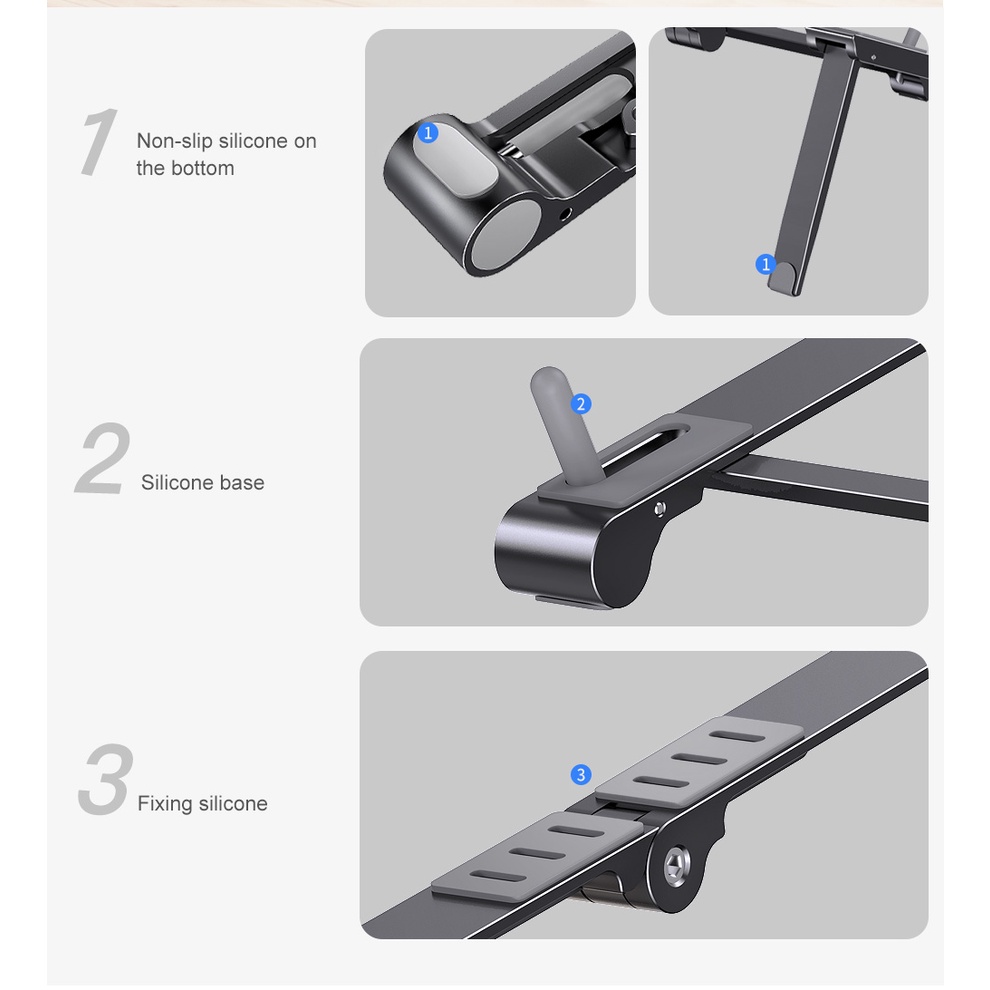 1 Non-slip silicone on the bottom

1

1

2 Silicone base

2

3 Fixing silicone

3