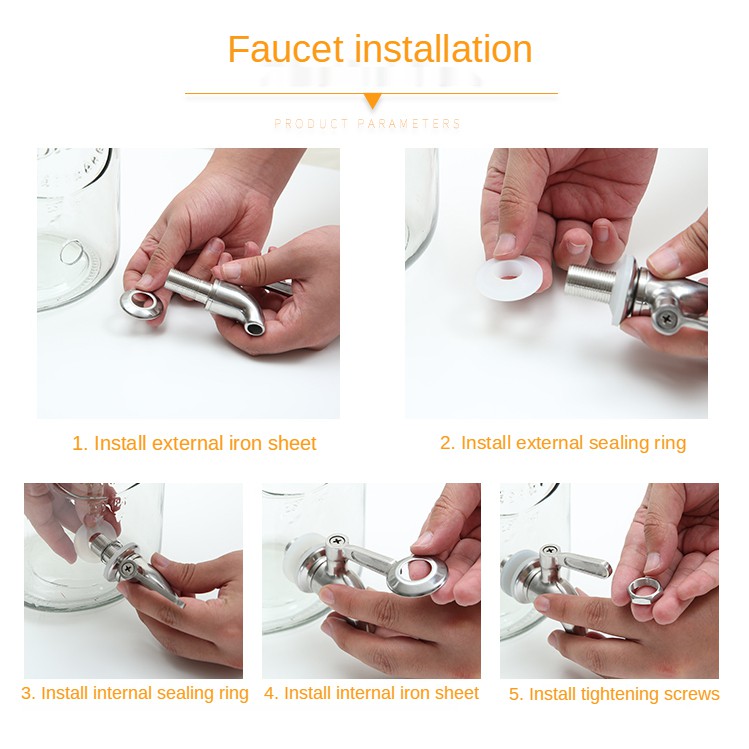 Faucet installation

PRODUCT PARAMETERS

1. Install external iron sheet

2. Install external sealing ring

3. Install internal sealing ring

4. Install internal iron sheet

5. Install tightening screws