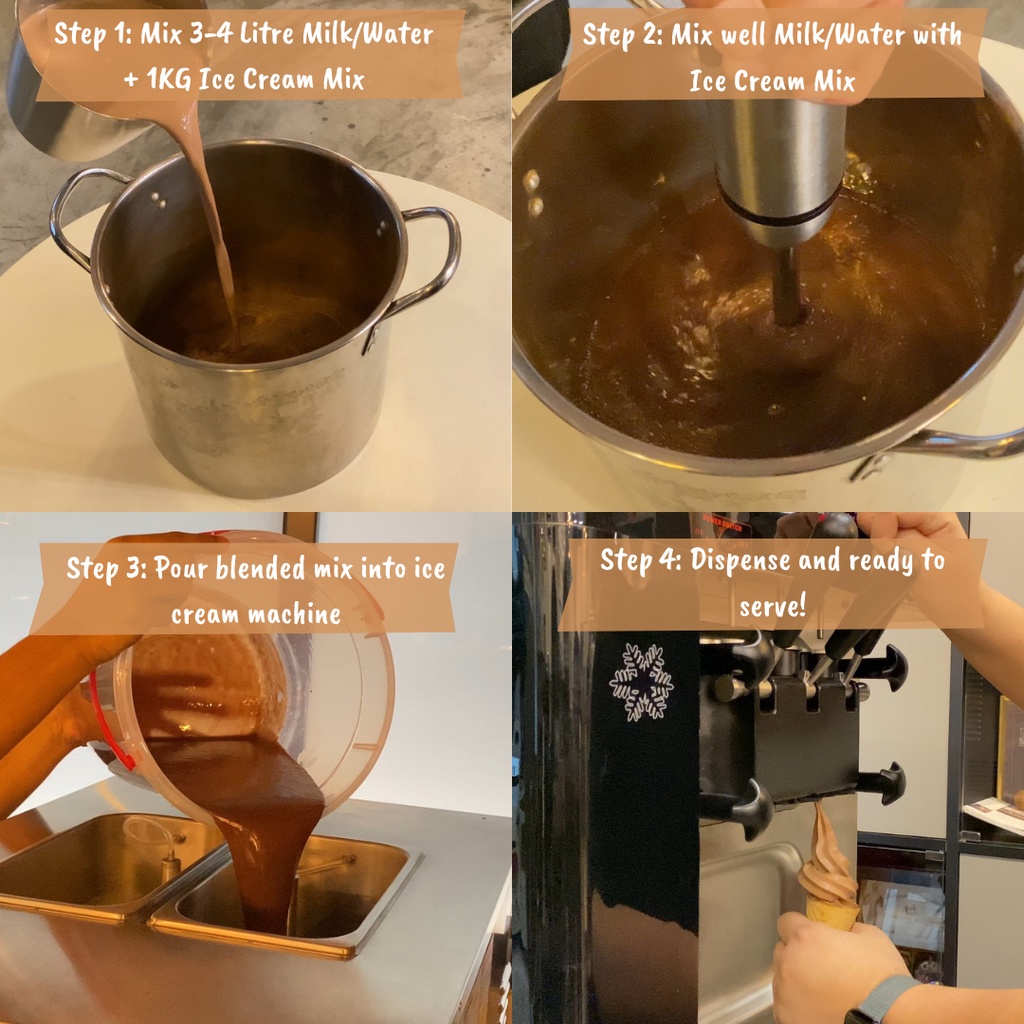 Step 1: Mix 3-4 Litre Milk/Water + 1KG Ice Cream Mix

Step 2: Mix well Milk/Water with Ice Cream Mix

Step 3: Pour blended mix into ice cream machine

Step 4: Dispense and ready to serve!