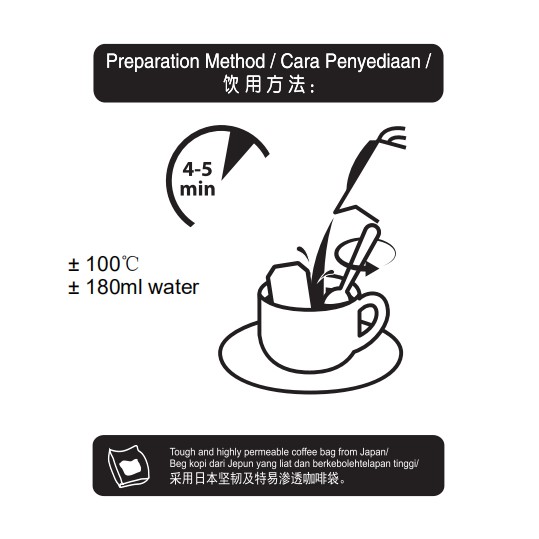 Preparation Method / Cara Penyediaan /
饮用方法：

4-5
min

± 100℃
± 180ml water

Tough and highly permeable coffee bag from Japan/
Beg kopi dari Jepun yang liat dan berkebolehtelapan tinggi/
采用日本坚韧及特易渗透咖啡袋。