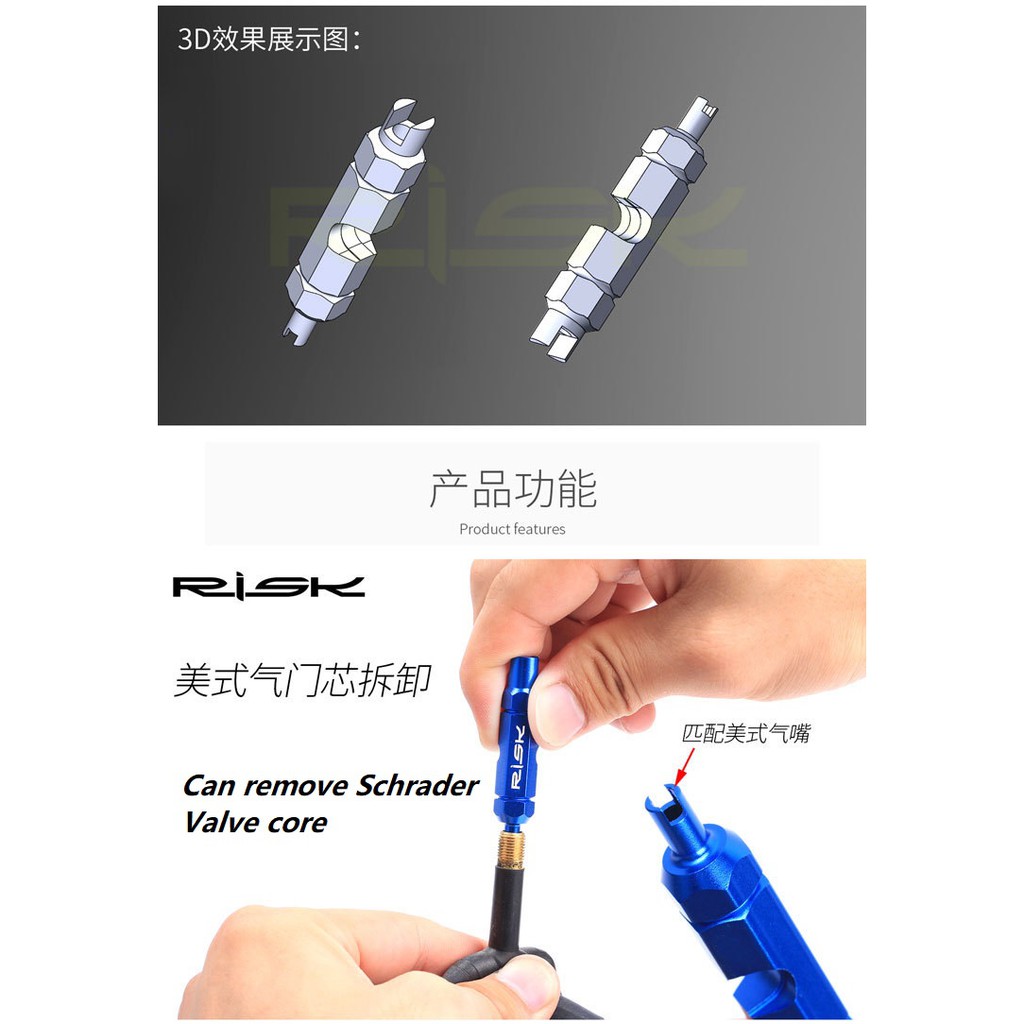 3D效果展示图：

RISK

产品功能
Product features

RISK

美式气门芯拆卸

Can remove Schrader Valve core

RISK

匹配美式气嘴