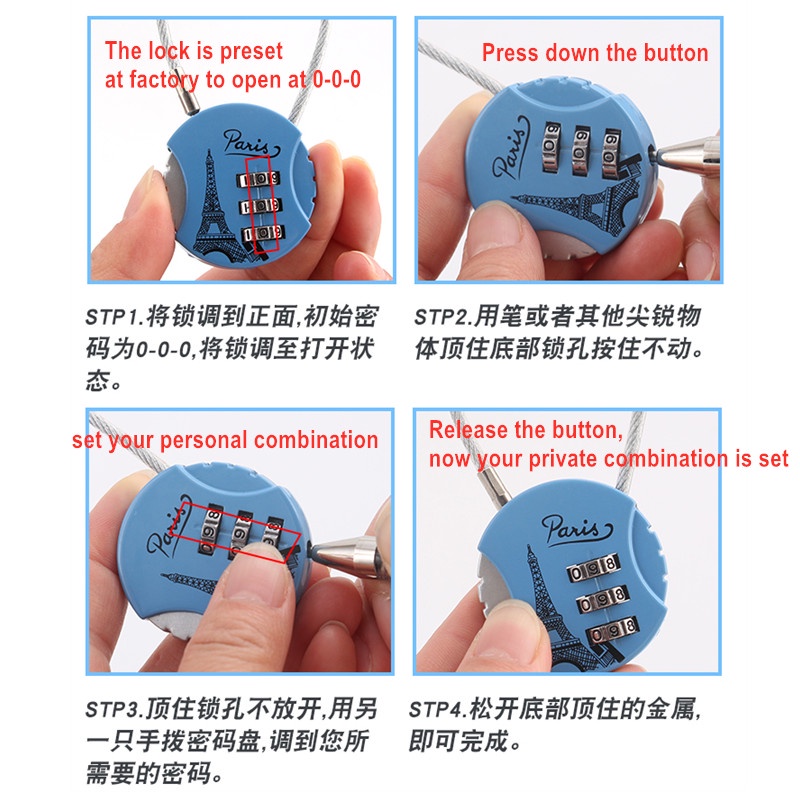 The lock is preset at factory to open at 0-0-0

Paris

STP1.将锁调到正面,初始密码为0-0-0,将锁调至打开状态。

Press down the button

Paris

STP2.用笔或者其他尖锐物体顶住底部锁孔按住不动。

set your personal combination

Paris

STP3.顶住锁孔不放开,用另一只手拨密码盘,调到您所需要的密码。

Release the button, now your private combination is set

Paris

STP4.松开底部顶住的金属,即可完成。