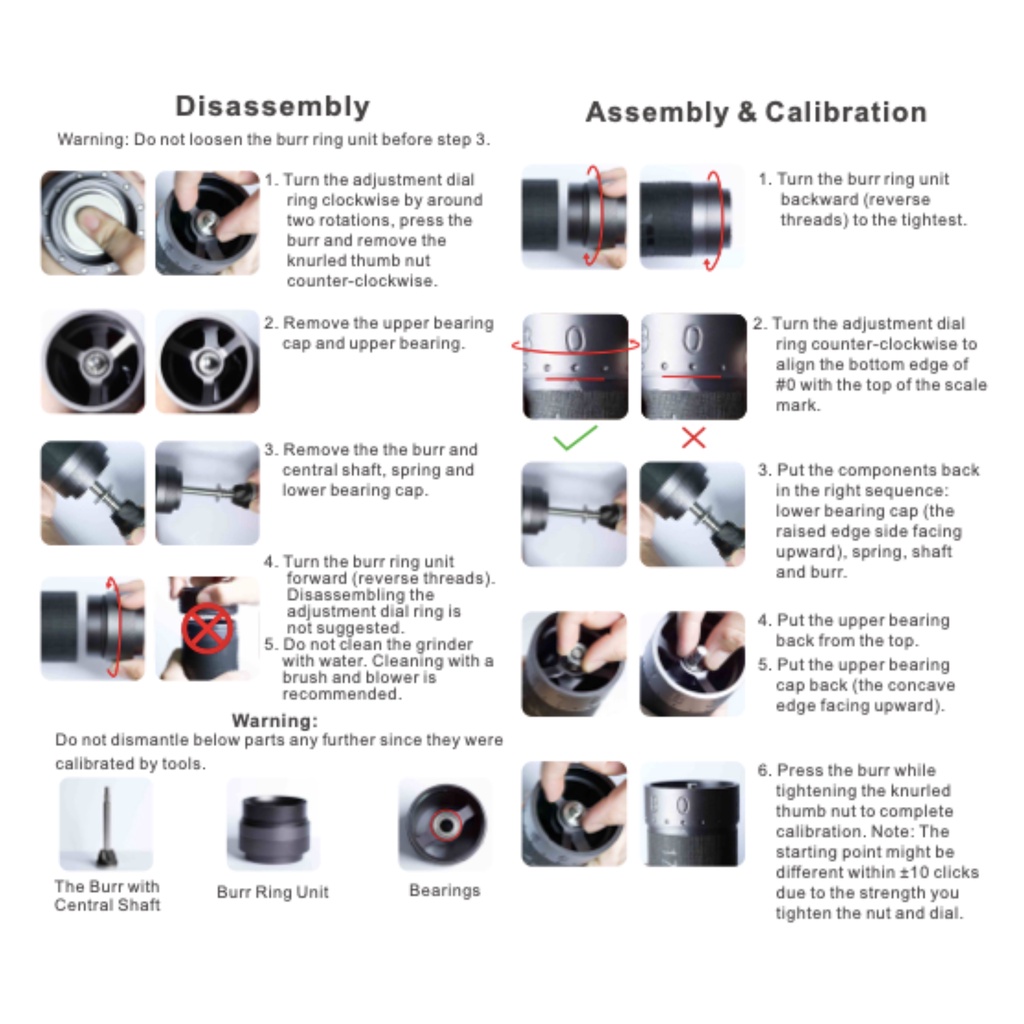 Disassembly

Warning: Do not loosen the burr ring unit before step 3.

1. Turn the adjustment dial ring clockwise by around two rotations, press the burr and remove the knurled thumb nut counter-clockwise.

2. Remove the upper bearing cap and upper bearing.

3. Remove the the burr and central shaft, spring and lower bearing cap.

4. Turn the burr ring unit forward (reverse threads). Disassembling the adjustment dial ring is not suggested.

5. Do not clean the grinder with water. Cleaning with a brush and blower is recommended.

Warning:
Do not dismantle below parts any further since they were calibrated by tools.

The Burr with Central Shaft

Burr Ring Unit

Bearings

Assembly & Calibration

1. Turn the burr ring unit backward (reverse threads) to the tightest.

2. Turn the adjustment dial ring counter-clockwise to align the bottom edge of #0 with the top of the scale mark.

3. Put the components back in the right sequence: lower bearing cap (the raised edge side facing upward), spring, shaft and burr.

4. Put the upper bearing back from the top.

5. Put the upper bearing cap back (the concave edge facing upward).

6. Press the burr while tightening the knurled thumb nut to complete calibration. Note: The starting point might be different within ±10 clicks due to the strength you tighten the nut and dial.