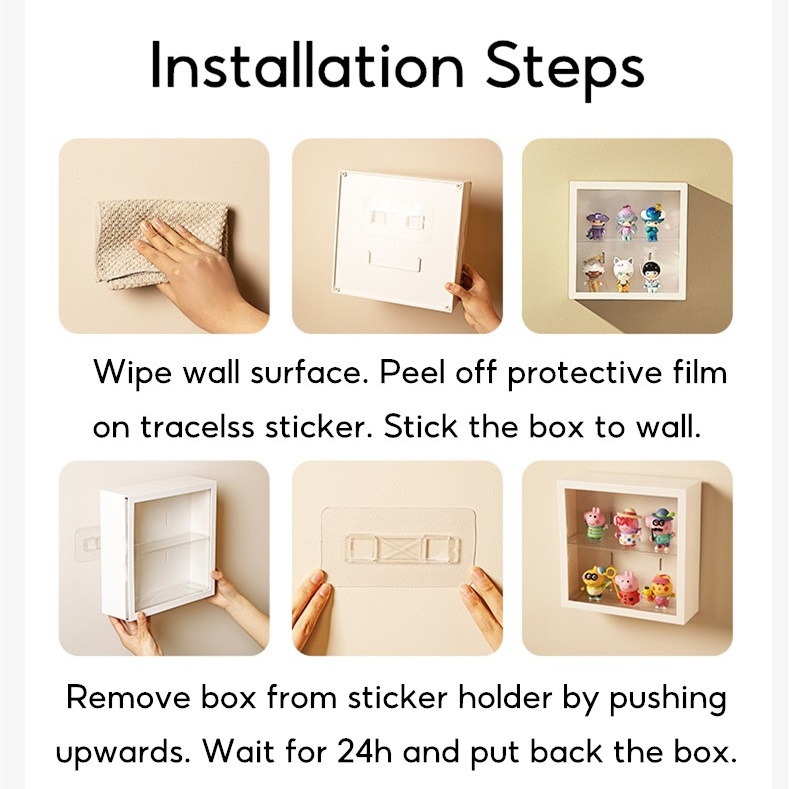 Installation Steps

Wipe wall surface. Peel off protective film on tracelss sticker. Stick the box to wall.

Remove box from sticker holder by pushing upwards. Wait for 24h and put back the box.