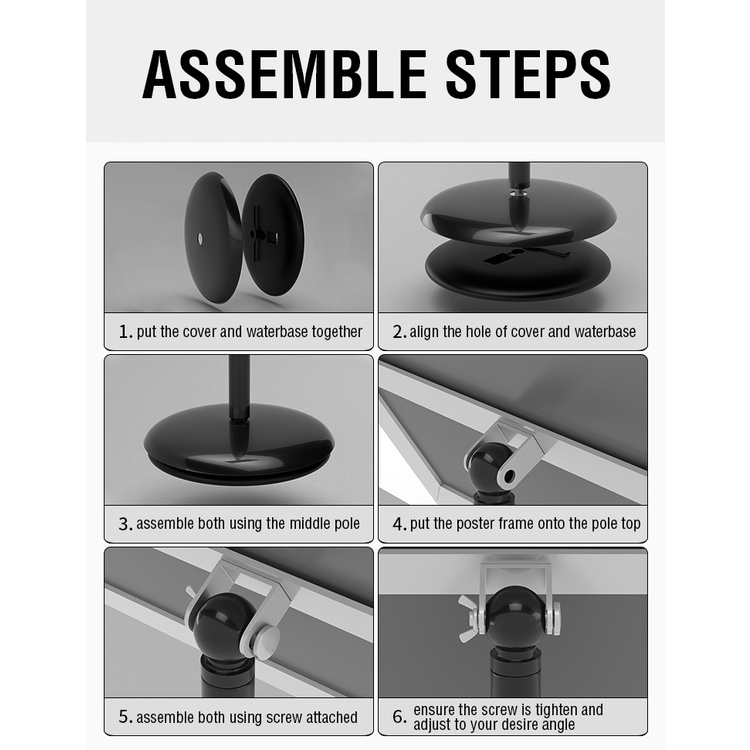 ASSEMBLE STEPS

1. put the cover and waterbase together

2. align the hole of cover and waterbase

3. assemble both using the middle pole

4. put the poster frame onto the pole top

5. assemble both using screw attached

6. ensure the screw is tighten and adjust to your desire angle