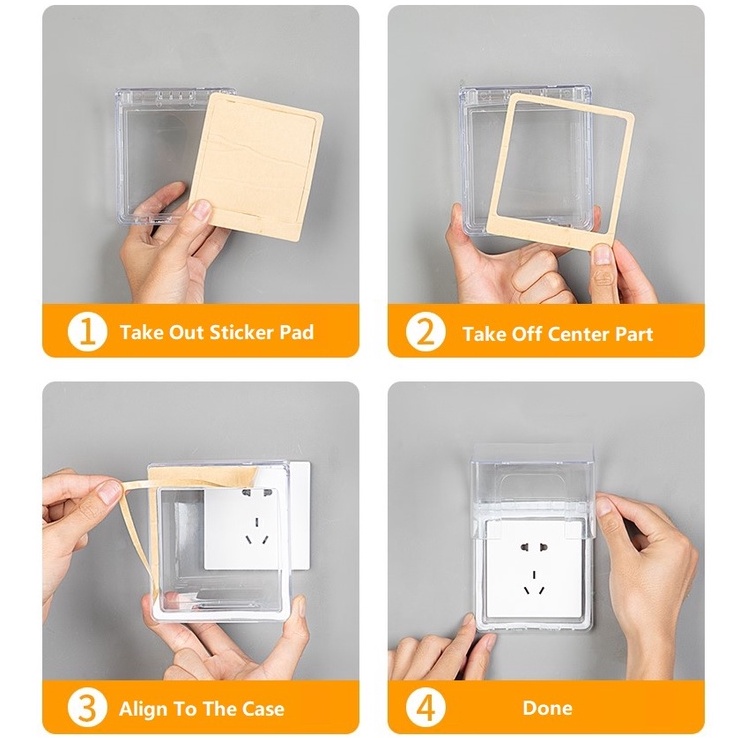 1 Take Out Sticker Pad

2 Take Off Center Part

3 Align To The Case

4 Done