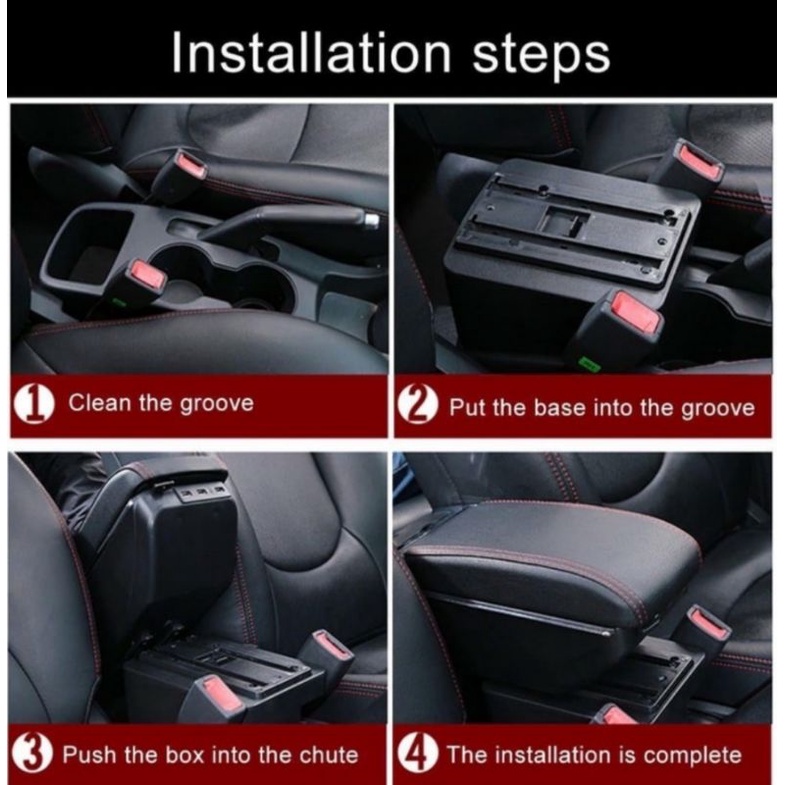 Installation steps

1 Clean the groove

2 Put the base into the groove

3 Push the box into the chute

4 The installation is complete