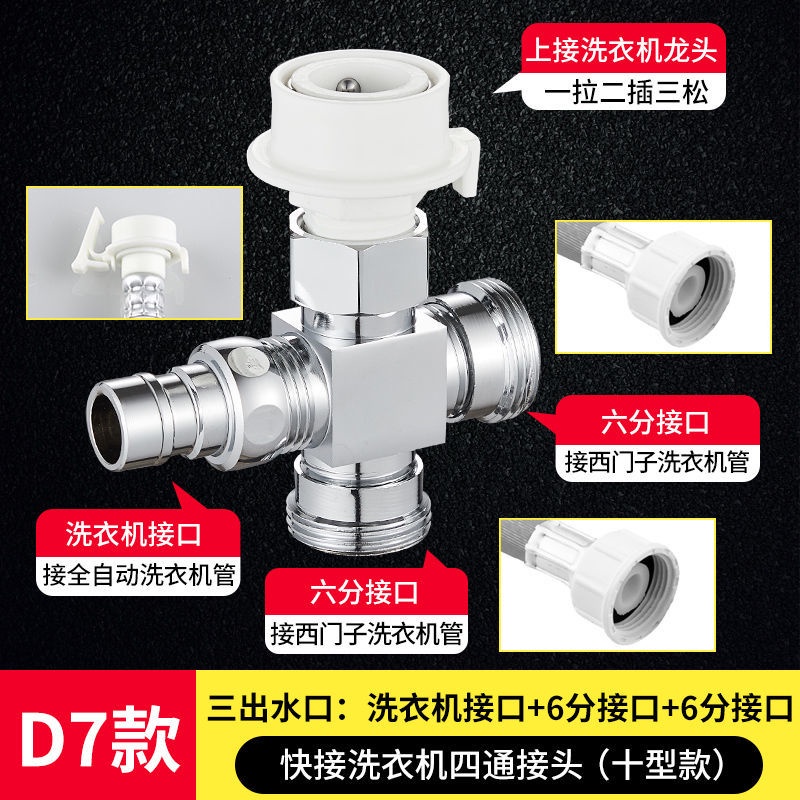 上接洗衣机龙头
一拉二插三松

六分接口
接西门子洗衣机管

洗衣机接口
接全自动洗衣机管

六分接口
接西门子洗衣机管

D7款

三出水口：洗衣机接口+6分接口+6分接口

快接洗衣机四通接头（十型款）