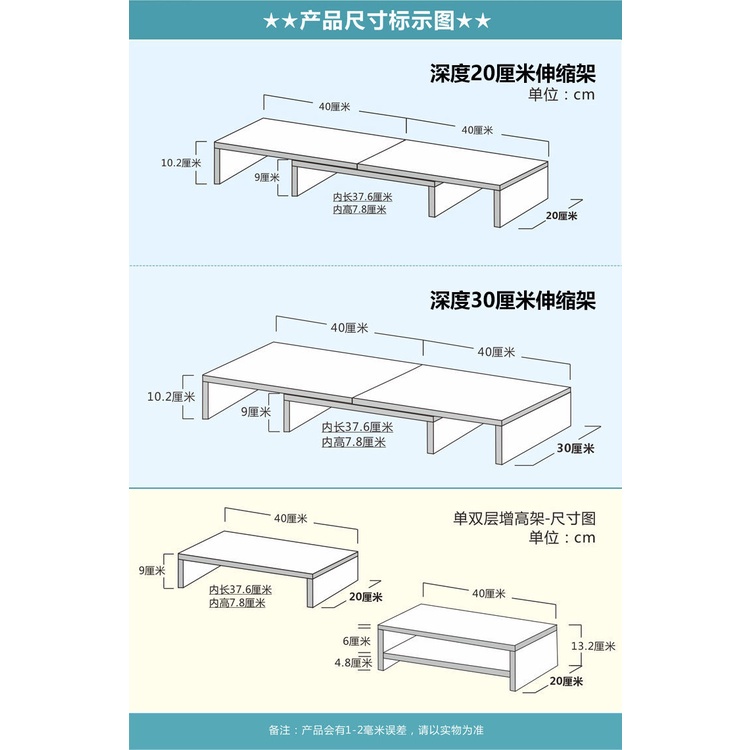 ★★产品尺寸标示图★★

深度20厘米伸缩架
单位：cm

40厘米
40厘米
10.2厘米
9厘米
内长37.6厘米
内高7.8厘米
20厘米

深度30厘米伸缩架

40厘米
40厘米
10.2厘米
9厘米
内长37.6厘米
内高7.8厘米
30厘米

单双层增高架-尺寸图
单位：cm

40厘米
9厘米
内长37.6厘米
内高7.8厘米
20厘米

40厘米
6厘米
4.8厘米
13.2厘米
20厘米

备注：产品会有1-2毫米误差，请以实物为准