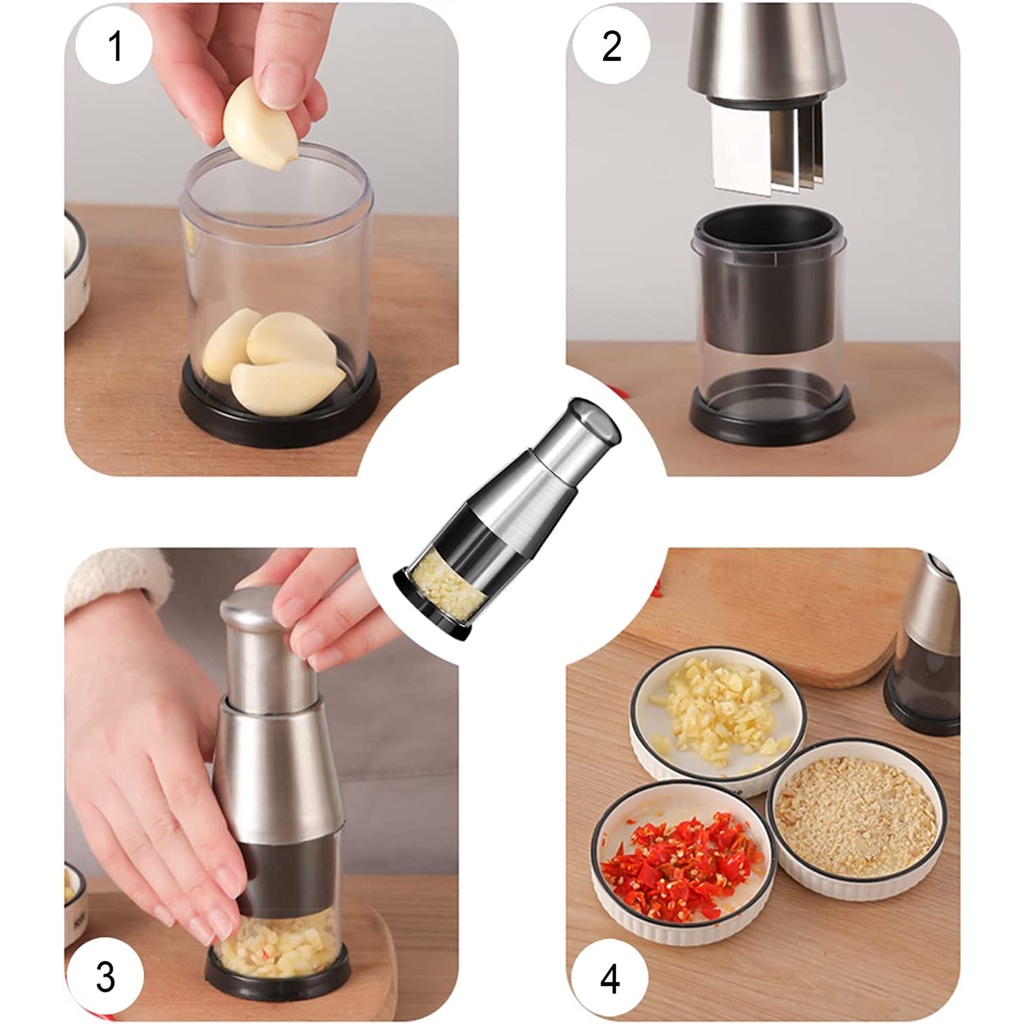 1
2
3
4