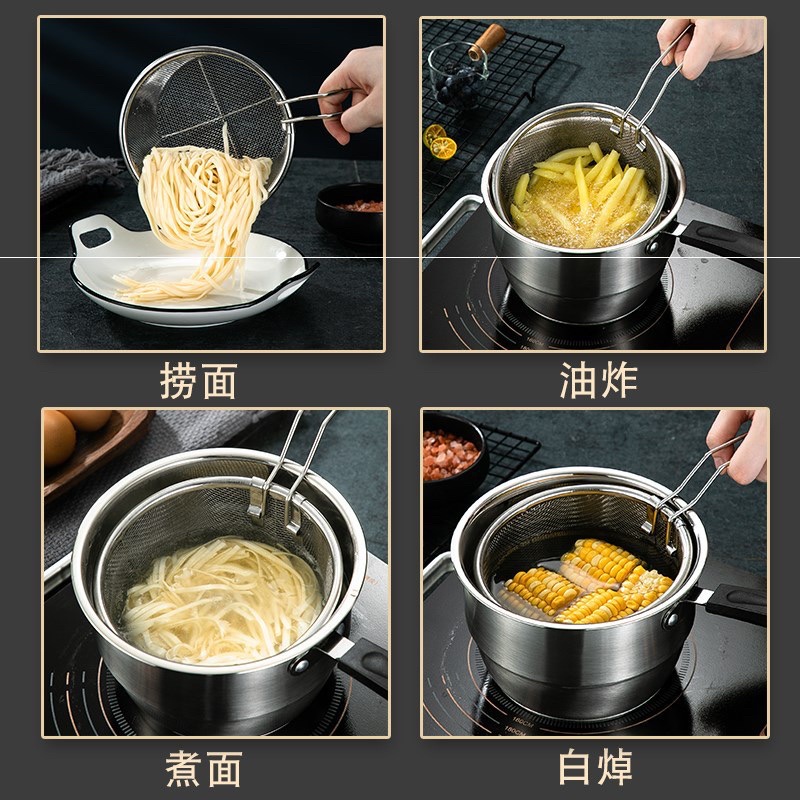 捞面

油炸

煮面

白焯