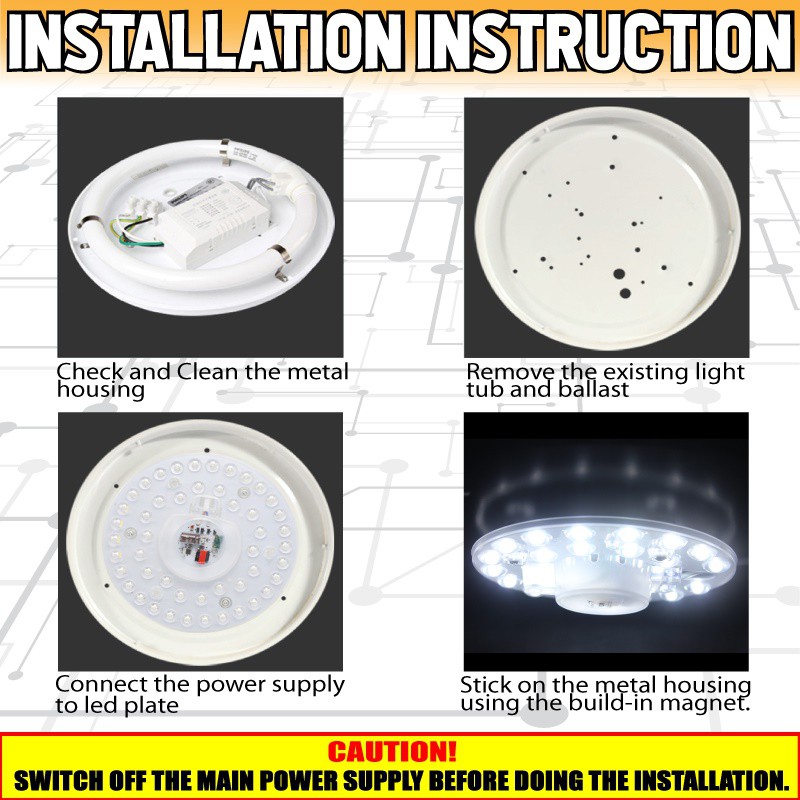 INSTALLATION INSTRUCTION

Check and Clean the metal housing

Remove the existing light tub and ballast

Connect the power supply to led plate

Stick on the metal housing using the build-in magnet.

CAUTION!
SWITCH OFF THE MAIN POWER SUPPLY BEFORE DOING THE INSTALLATION.