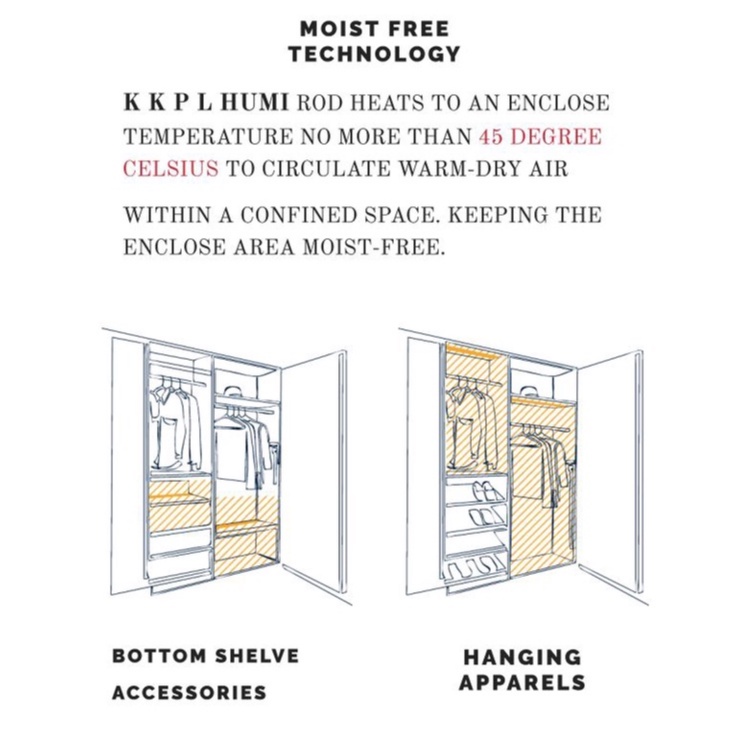 MOIST FREE TECHNOLOGY

K K P L HUMI ROD HEATS TO AN ENCLOSE TEMPERATURE NO MORE THAN 45 DEGREE CELSIUS TO CIRCULATE WARM-DRY AIR

WITHIN A CONFINED SPACE. KEEPING THE ENCLOSE AREA MOIST-FREE.

BOTTOM SHELVE

ACCESSORIES

HANGING APPARELS