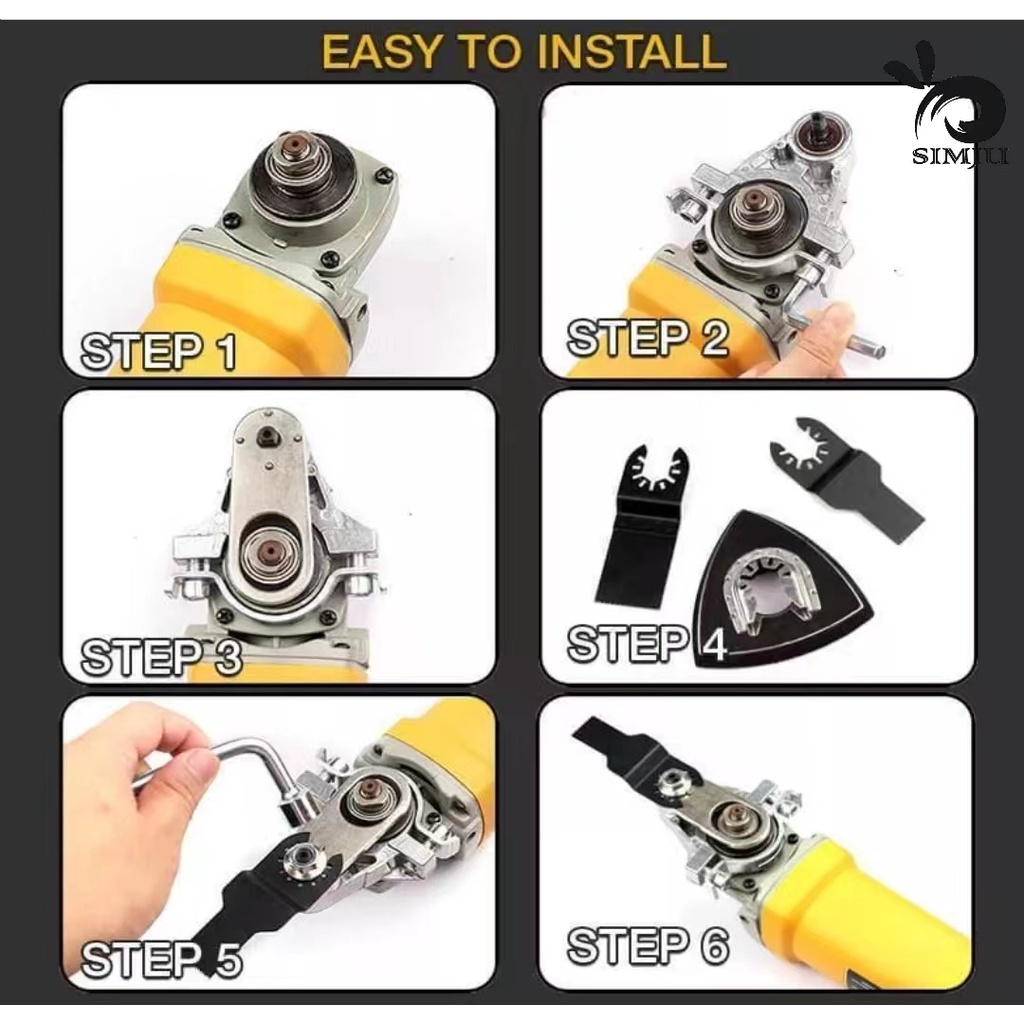 EASY TO INSTALL

SIMJU

STEP 1

STEP 2

STEP 3

STEP 4

STEP 5

STEP 6