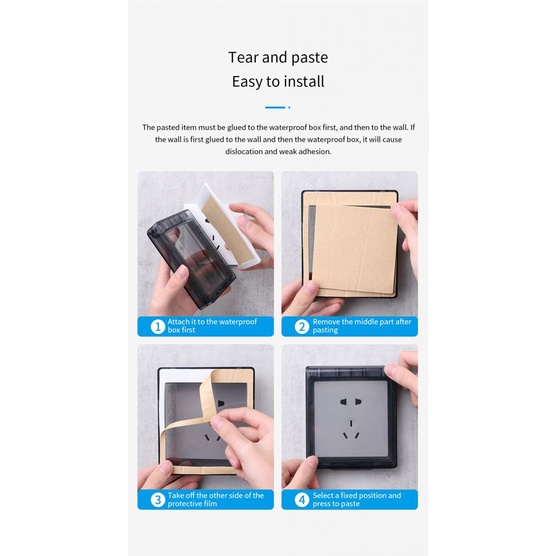 Tear and paste
Easy to install

The pasted item must be glued to the waterproof box first, and then to the wall. If the wall is first glued to the wall and then the waterproof box, it will cause dislocation and weak adhesion.

1 Attach it to the waterproof box first

2 Remove the middle part after pasting

3 Take off the other side of the protective film

4 Select a fixed position and press to paste