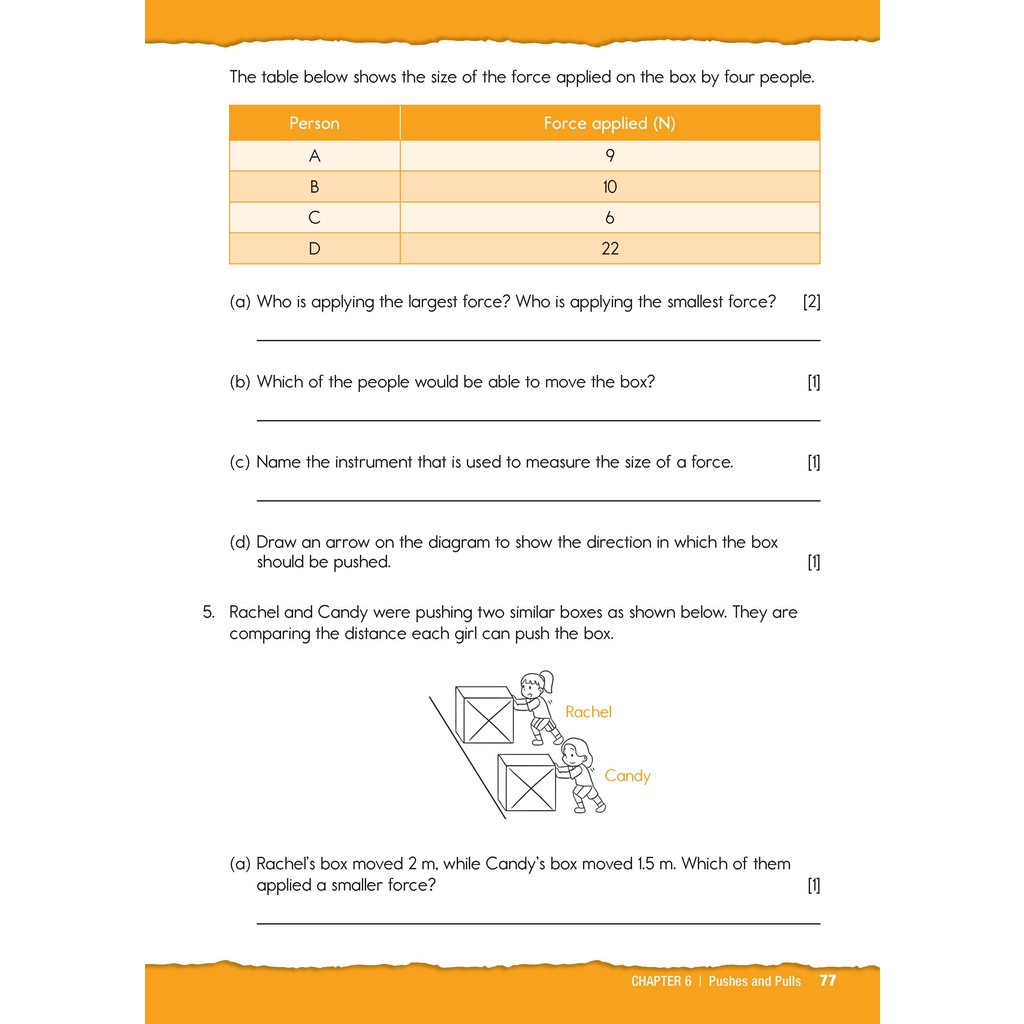 The table below shows the size of the force applied on the box by four people.

| Person | Force applied (N) |
|---|---|
| A | 9 |
| B | 10 |
| C | 6 |
| D | 22 |

(a) Who is applying the largest force? Who is applying the smallest force? [2]

(b) Which of the people would be able to move the box? [1]

(c) Name the instrument that is used to measure the size of a force. [1]

(d) Draw an arrow on the diagram to show the direction in which the box should be pushed. [1]

5. Rachel and Candy were pushing two similar boxes as shown below. They are comparing the distance each girl can push the box.

Rachel

Candy

(a) Rachel's box moved 2 m, while Candy's box moved 1.5 m. Which of them applied a smaller force? [1]

CHAPTER 6 | Pushes and Pulls 77